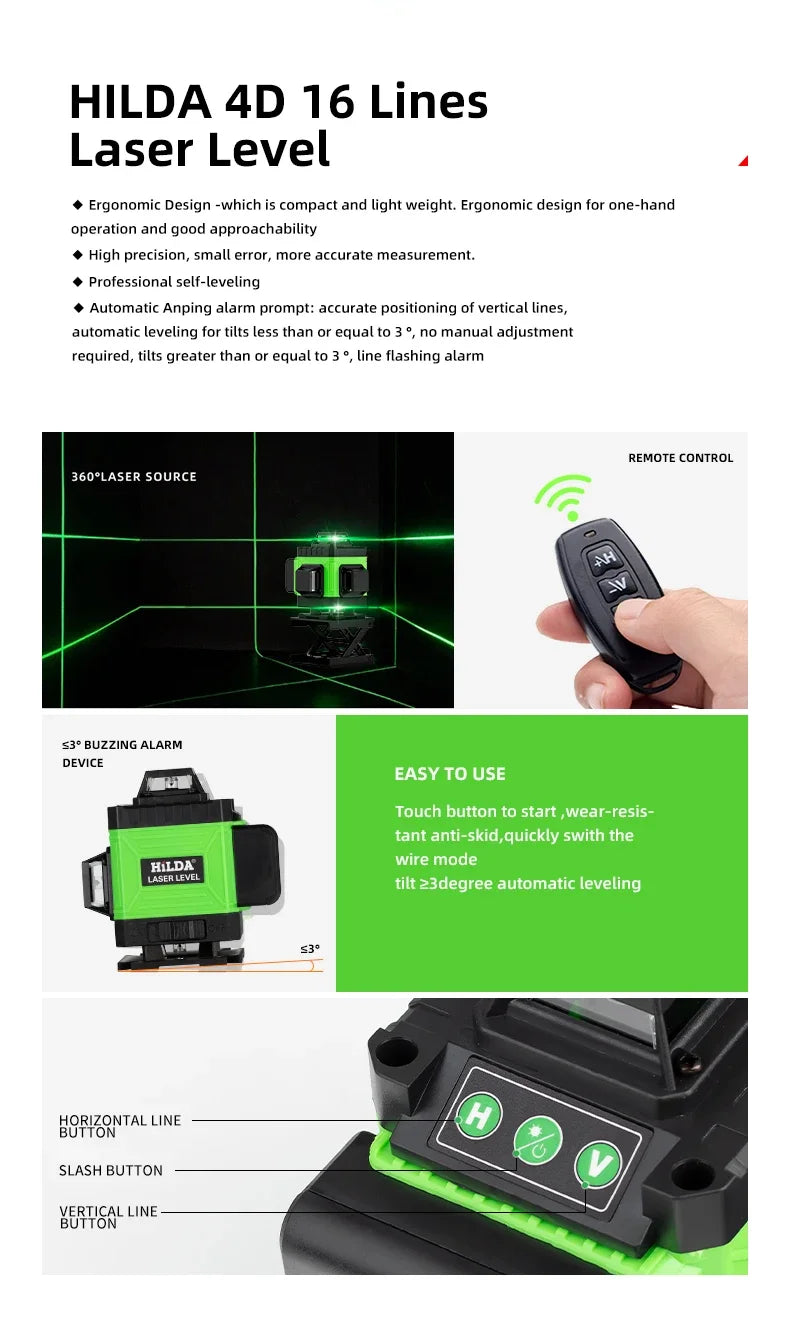 HILDA 4D 16 Lines Laser Level

◆ Ergonomic Design -which is compact and light weight. Ergonomic design for one-hand operation and good approachability
◆ High precision, small error, more accurate measurement.
◆ Professional self-leveling
◆ Automatic Anping alarm prompt: accurate positioning of vertical lines, automatic leveling for tilts less than or equal to 3 °, no manual adjustment required, tilts greater than or equal to 3 °, line flashing alarm

360°LASER SOURCE

REMOTE CONTROL

H

V

≤3° BUZZING ALARM DEVICE

HiLDA LASER LEVEL

≤3°

EASY TO USE

Touch button to start ,wear-resistant anti-skid,quickly swith the wire mode
tilt ≥3degree automatic leveling

HORIZONTAL LINE BUTTON

SLASH BUTTON

VERTICAL LINE BUTTON

H

V