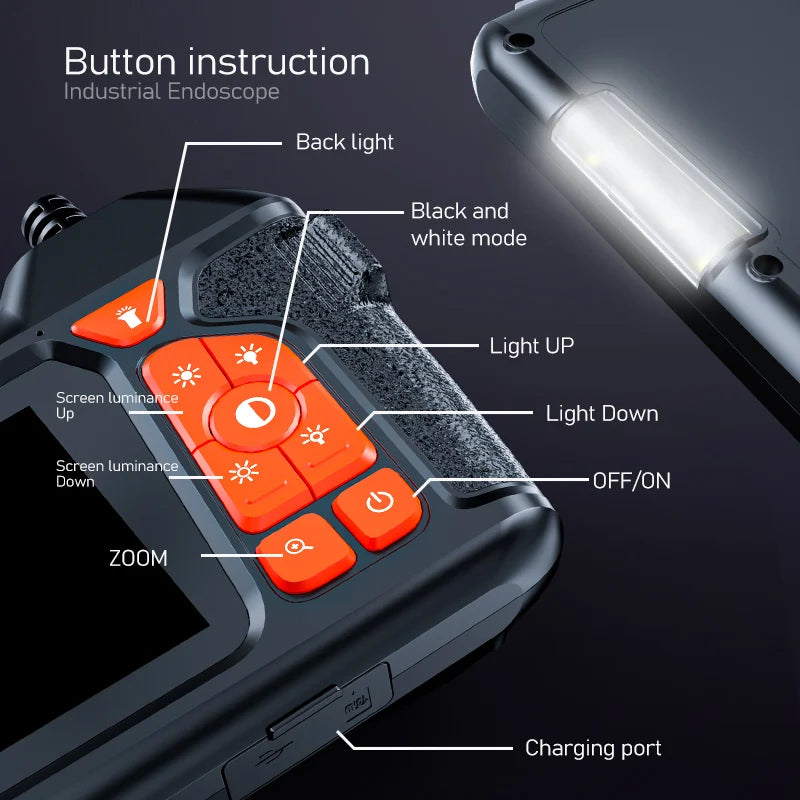 Button instruction
Industrial Endoscope

Back light

Black and white mode

Light UP

Screen luminance Up

Light Down

Screen luminance Down

OFF/ON

ZOOM

Charging port