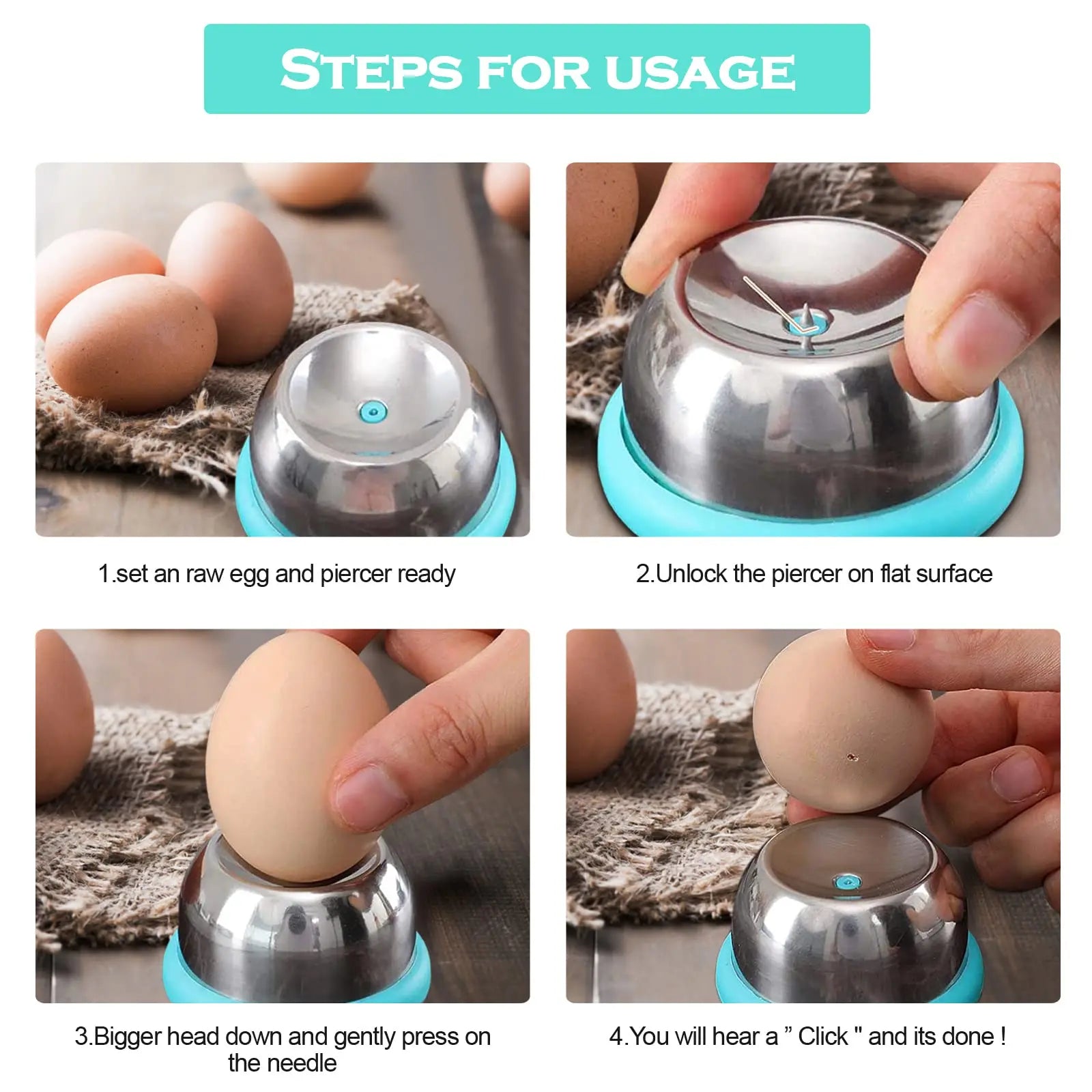 STEPS FOR USAGE

1.set an raw egg and piercer ready

2.Unlock the piercer on flat surface

3.Bigger head down and gently press on the needle

4.You will hear a " Click " and its done !