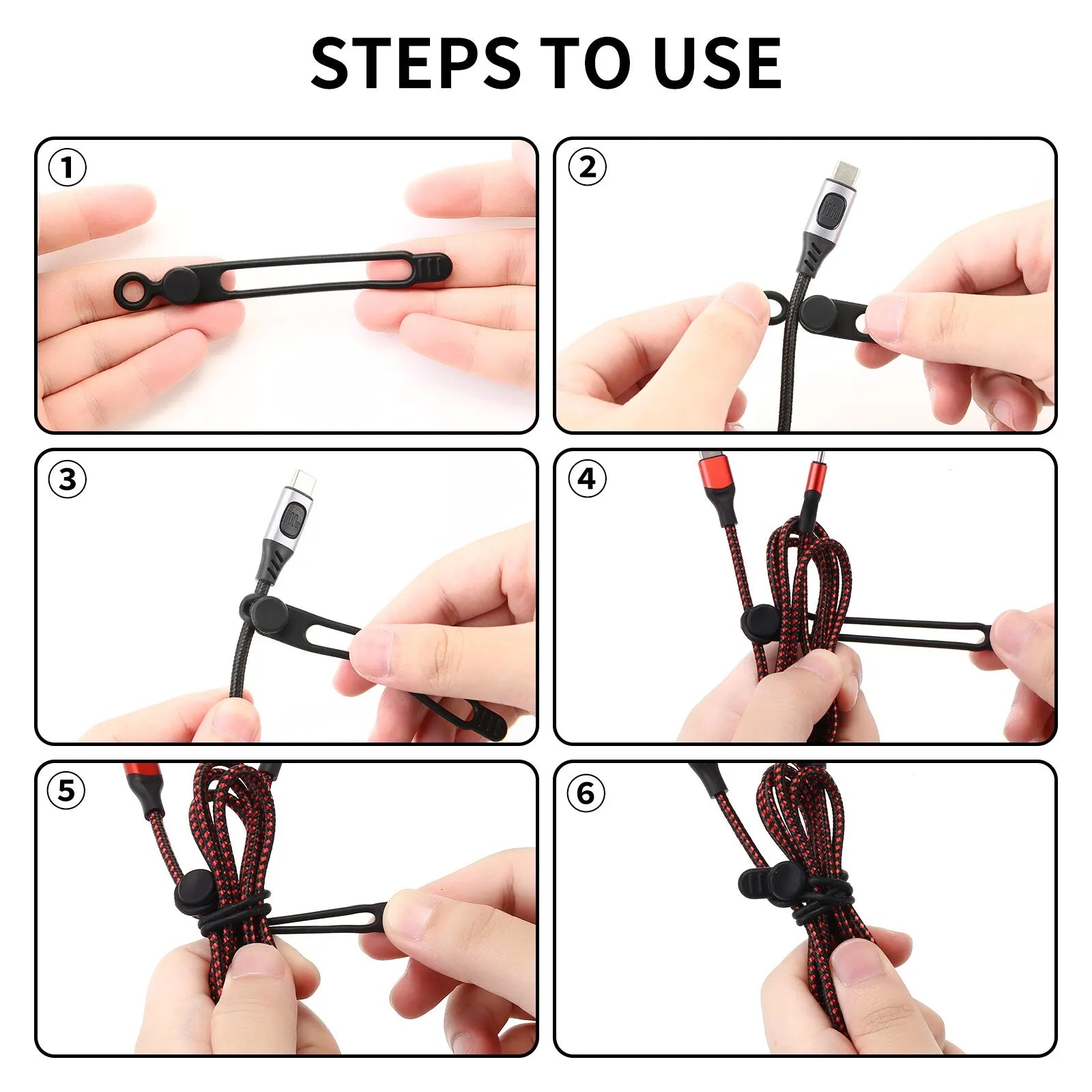 STEPS TO USE

①

②

③

④

⑤

⑥