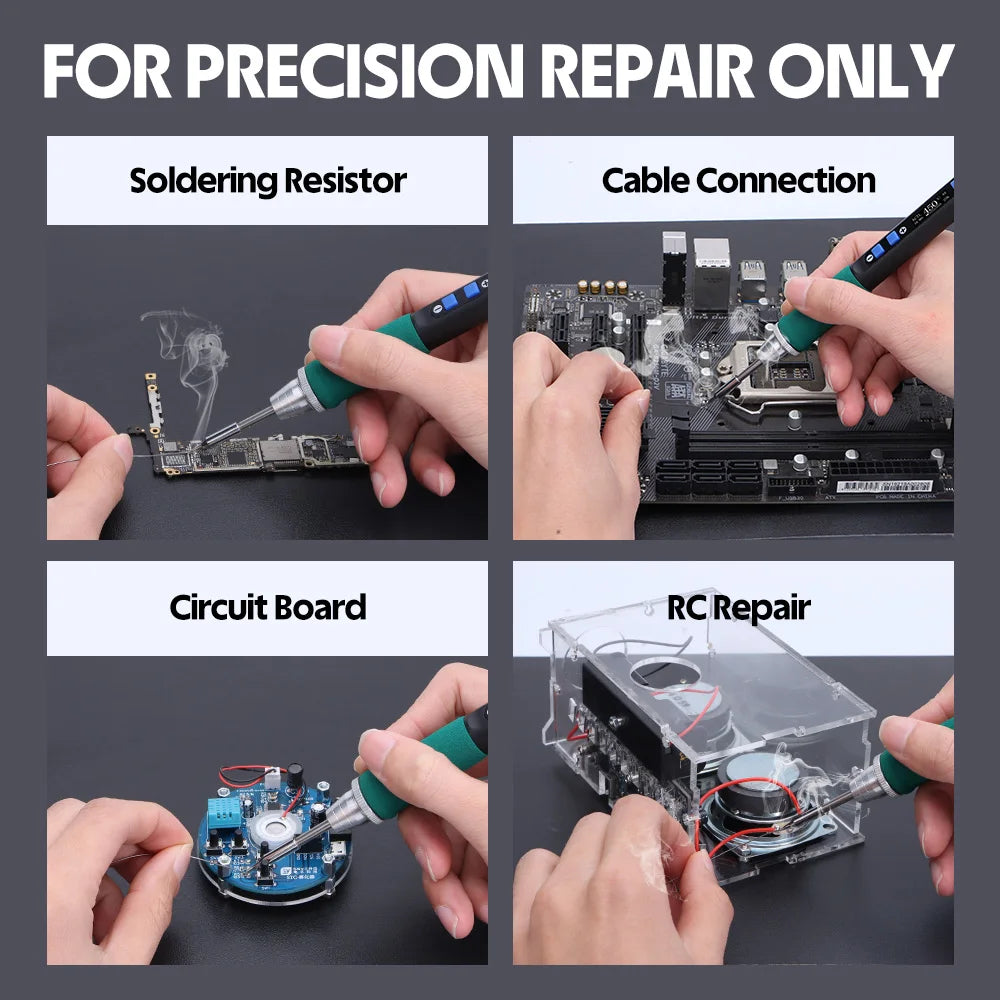 FOR PRECISION REPAIR ONLY

Soldering Resistor

Cable Connection

Circuit Board

RC Repair