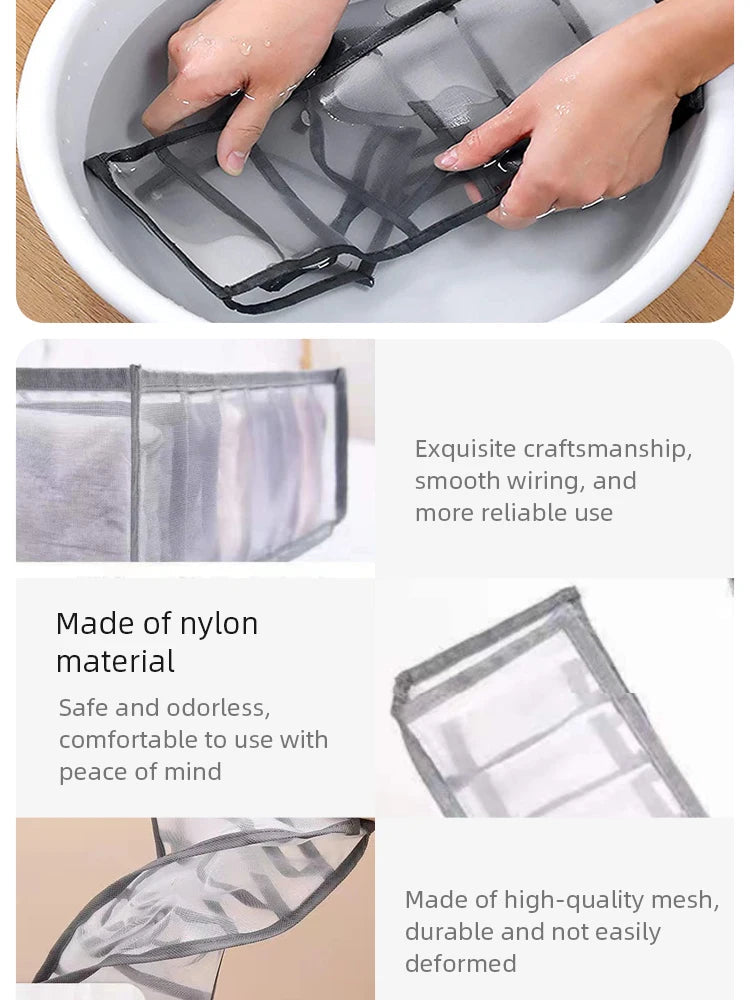 Exquisite craftsmanship, smooth wiring, and more reliable use

Made of nylon material

Safe and odorless, comfortable to use with peace of mind

Made of high-quality mesh, durable and not easily deformed