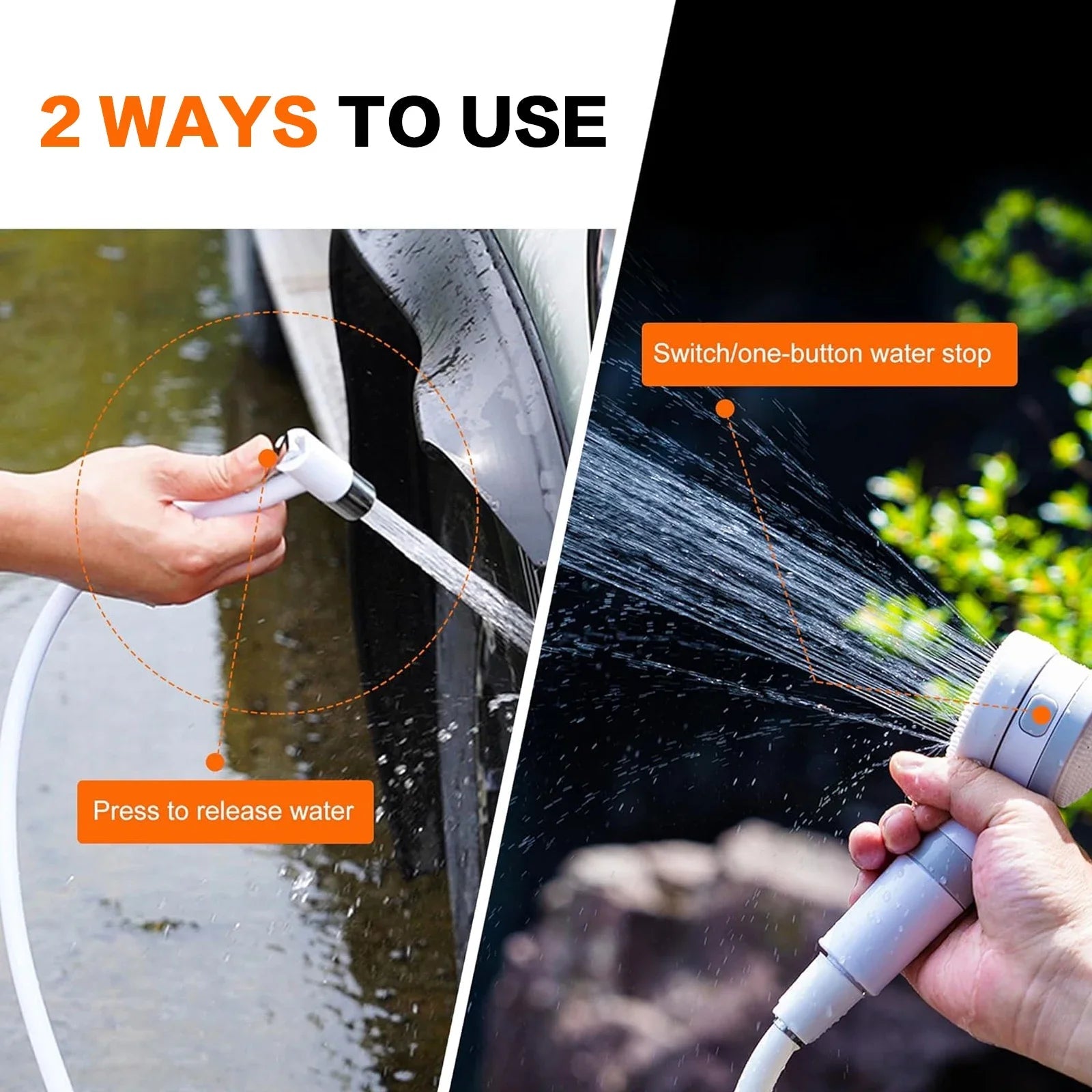 2 WAYS TO USE

Switch/one-button water stop

Press to release water