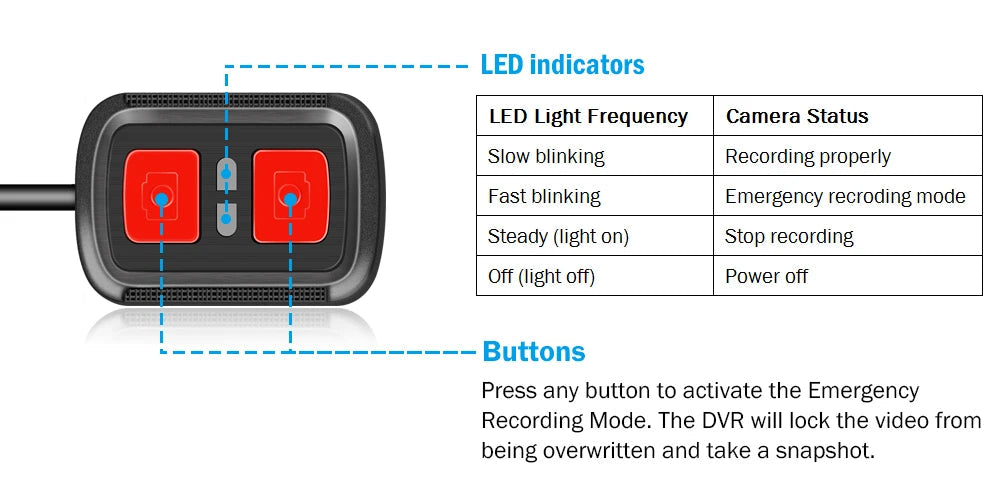 LED indicators

| LED Light Frequency | Camera Status |
|---|---|
| Slow blinking | Recording properly |
| Fast blinking | Emergency recroding mode |
| Steady (light on) | Stop recording |
| Off (light off) | Power off |

Buttons

Press any button to activate the Emergency Recording Mode. The DVR will lock the video from being overwritten and take a snapshot.