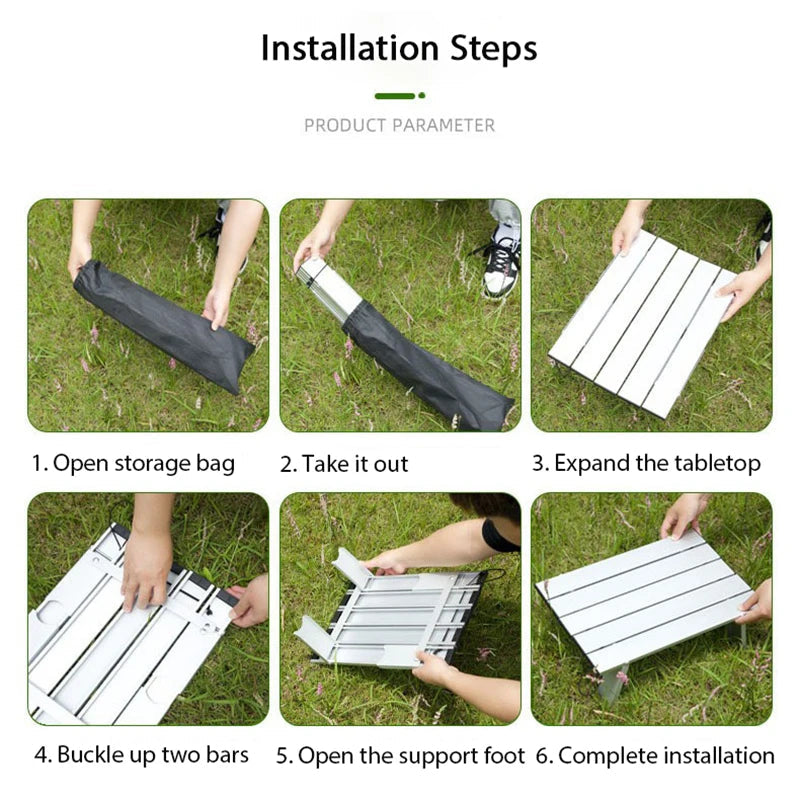 Installation Steps

PRODUCT PARAMETER

1. Open storage bag

2. Take it out

3. Expand the tabletop

4. Buckle up two bars

5. Open the support foot

6. Complete installation