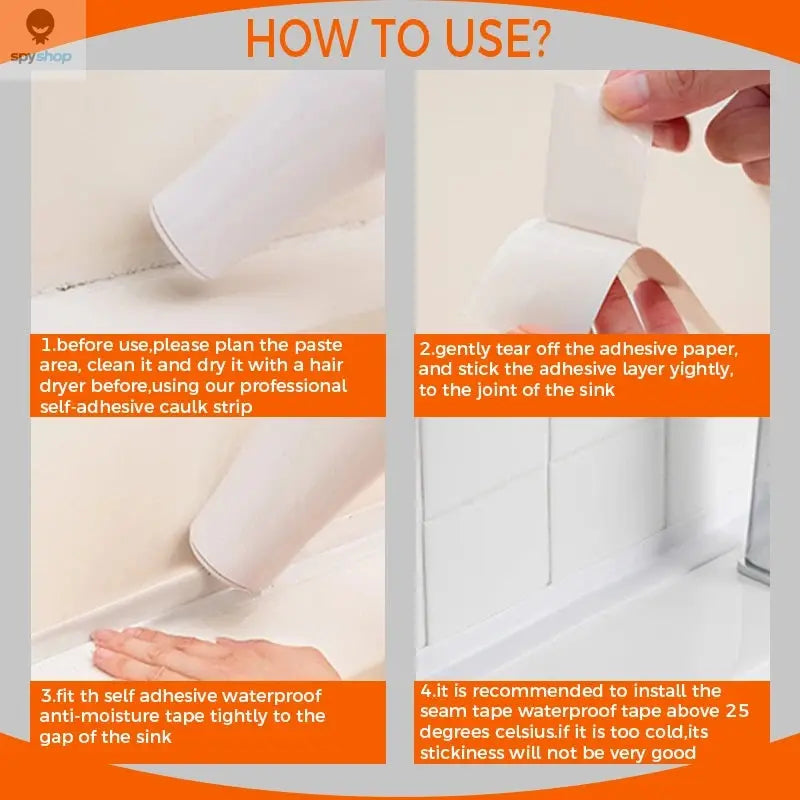 spyshop

HOW TO USE?

1.before use,please plan the paste area, clean it and dry it with a hair dryer before,using our professional self-adhesive caulk strip

2.gently tear off the adhesive paper, and stick the adhesive layer yightly, to the joint of the sink

3.fit th self adhesive waterproof anti-moisture tape tightly to the gap of the sink

4.it is recommended to install the seam tape waterproof tape above 25 degrees celsius.if it is too cold,its stickiness will not be very good