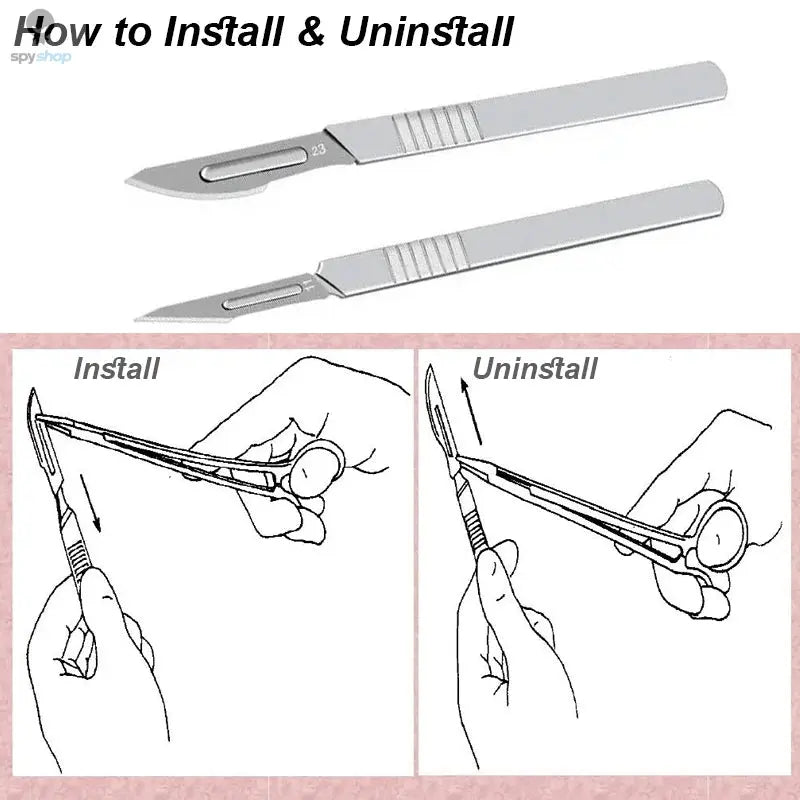 How to Install & Uninstall

spyshop

23

11

Install

Uninstall