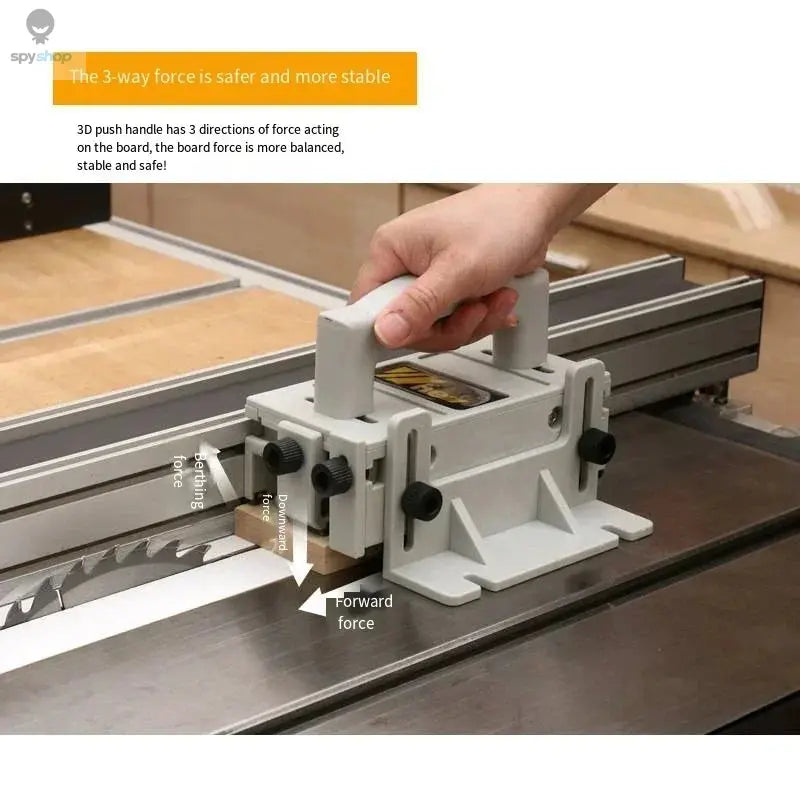 spyshop

The 3-way force is safer and more stable

3D push handle has 3 directions of force acting on the board, the board force is more balanced, stable and safe!

Berthing force

Downward force

Forward force