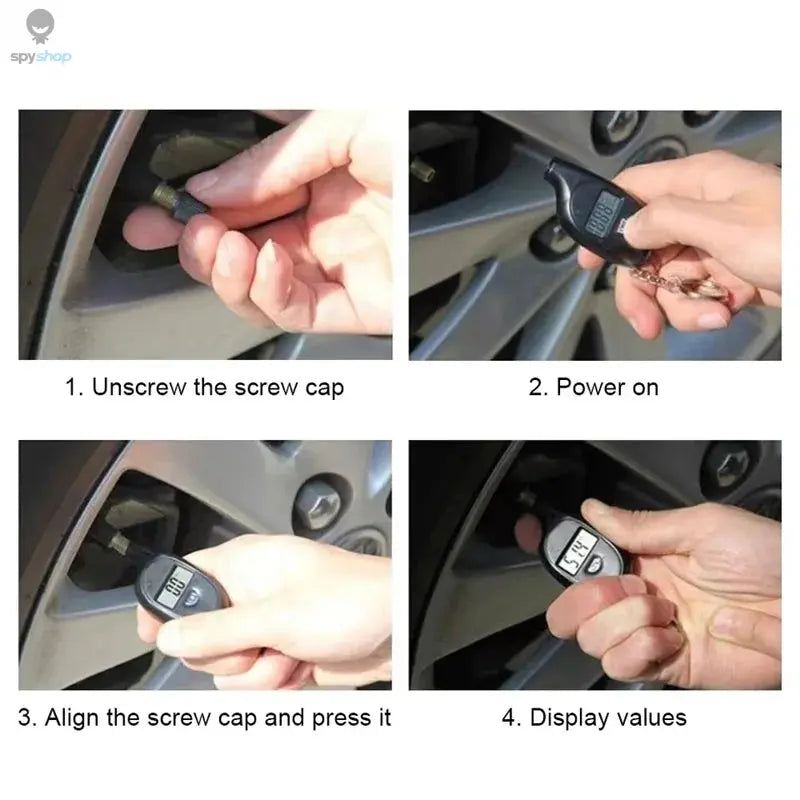 spyshop

1. Unscrew the screw cap

2. Power on

3. Align the screw cap and press it

4. Display values