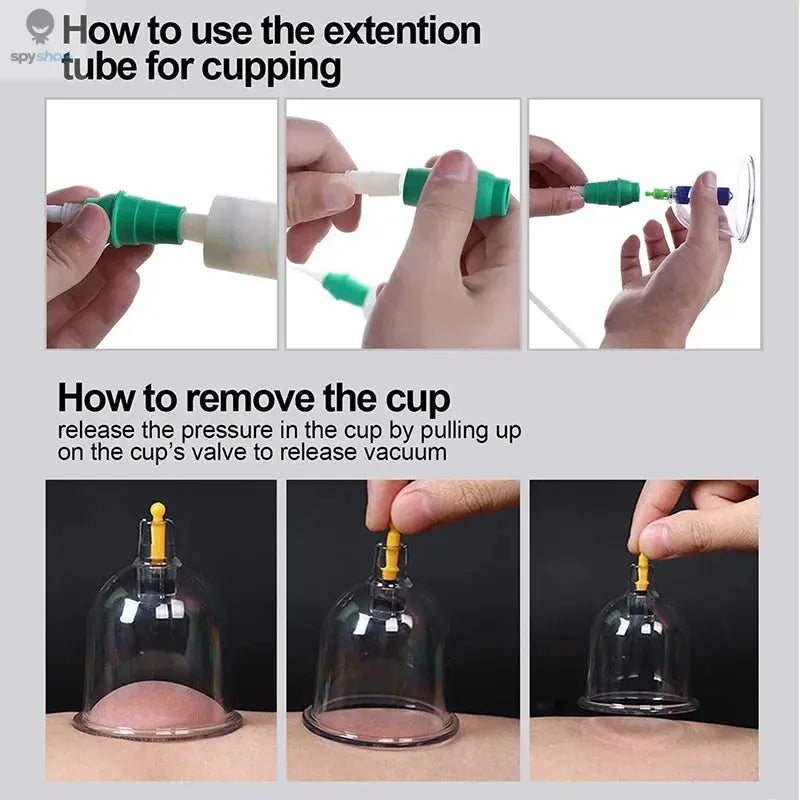 spyshop

How to use the extention tube for cupping

How to remove the cup

release the pressure in the cup by pulling up on the cup's valve to release vacuum