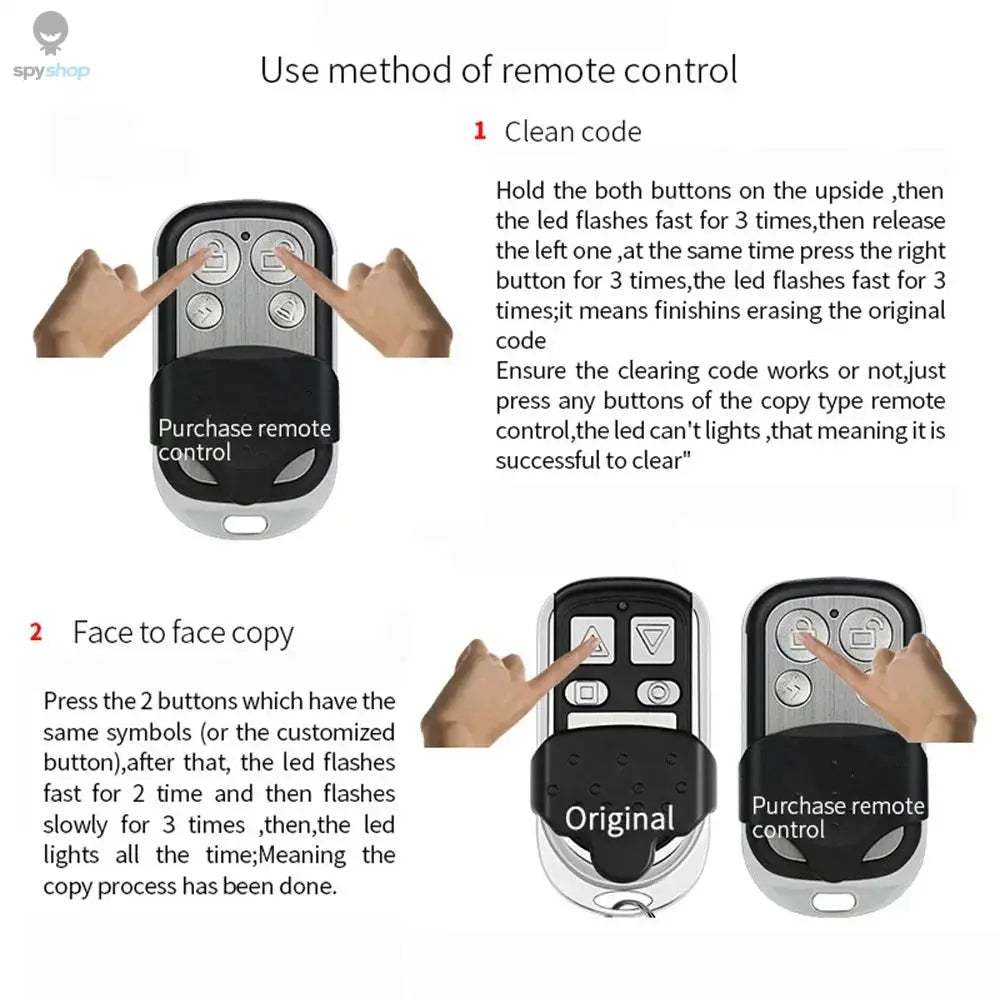 spyshop

Use method of remote control

1 Clean code

Hold the both buttons on the upside ,then the led flashes fast for 3 times,then release the left one ,at the same time press the right button for 3 times,the led flashes fast for 3 times;it means finishins erasing the original code
Ensure the clearing code works or not,just press any buttons of the copy type remote control,the led can't lights ,that meaning it is successful to clear"

Purchase remote control

2 Face to face copy

Press the 2 buttons which have the same symbols (or the customized button),after that, the led flashes fast for 2 time and then flashes slowly for 3 times ,then,the led lights all the time;Meaning the copy process has been done.

Original

Purchase remote control