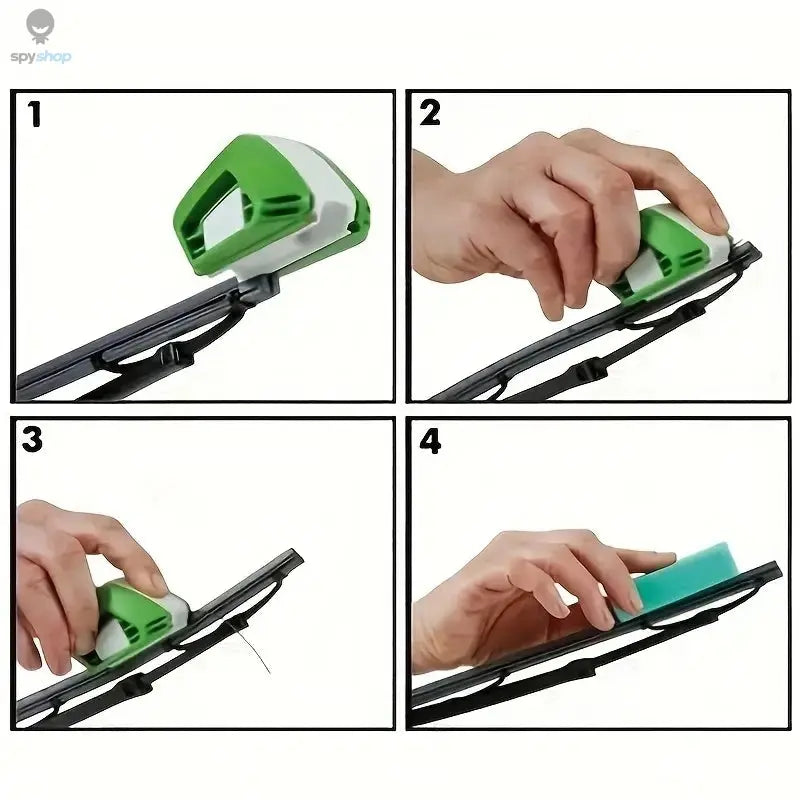 spyshop

1

2

3

4