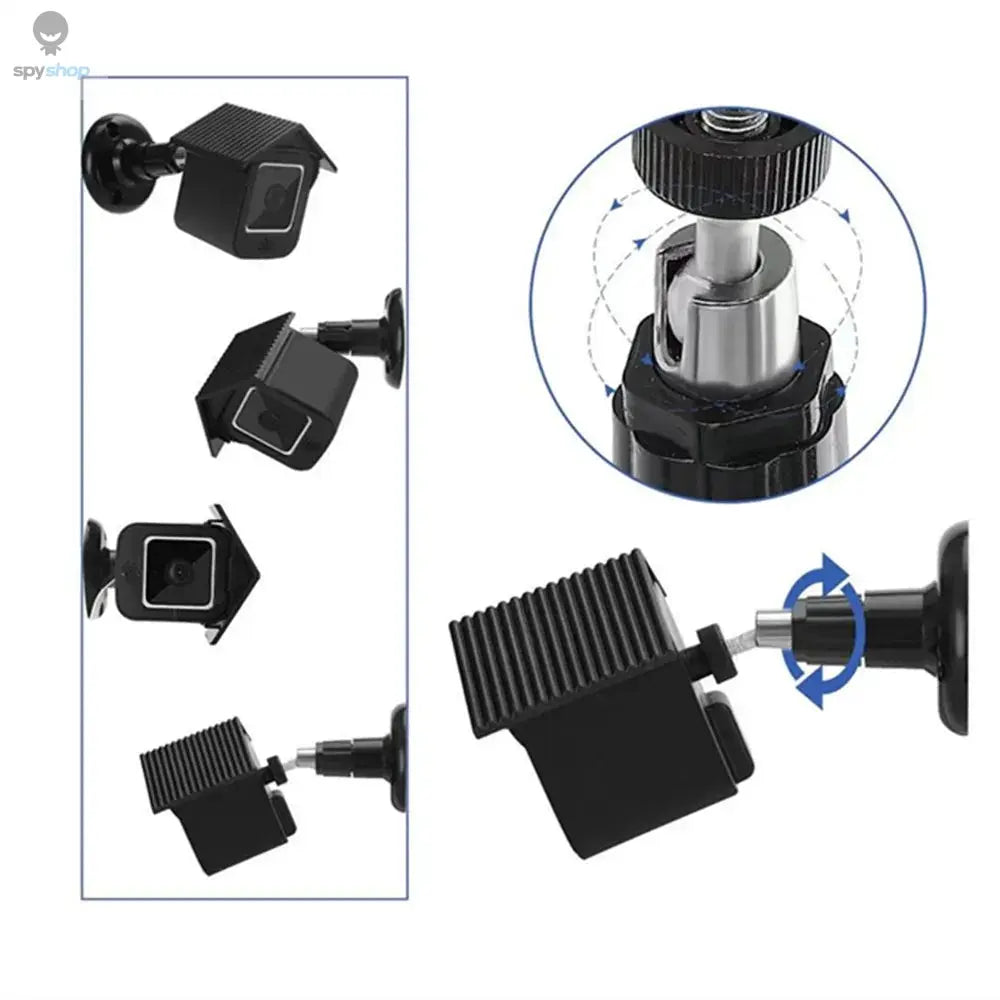 spyshop