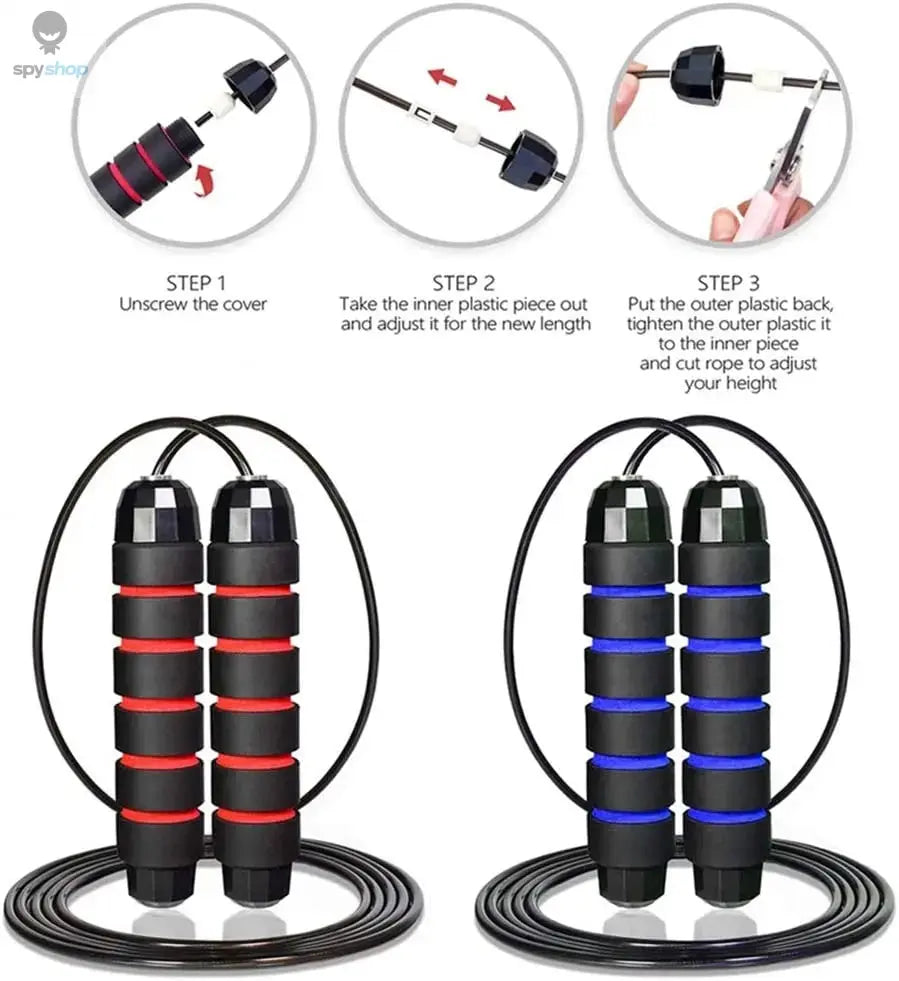 spyshop

STEP 1
Unscrew the cover

STEP 2
Take the inner plastic piece out and adjust it for the new length

STEP 3
Put the outer plastic back, tighten the outer plastic it to the inner piece and cut rope to adjust your height