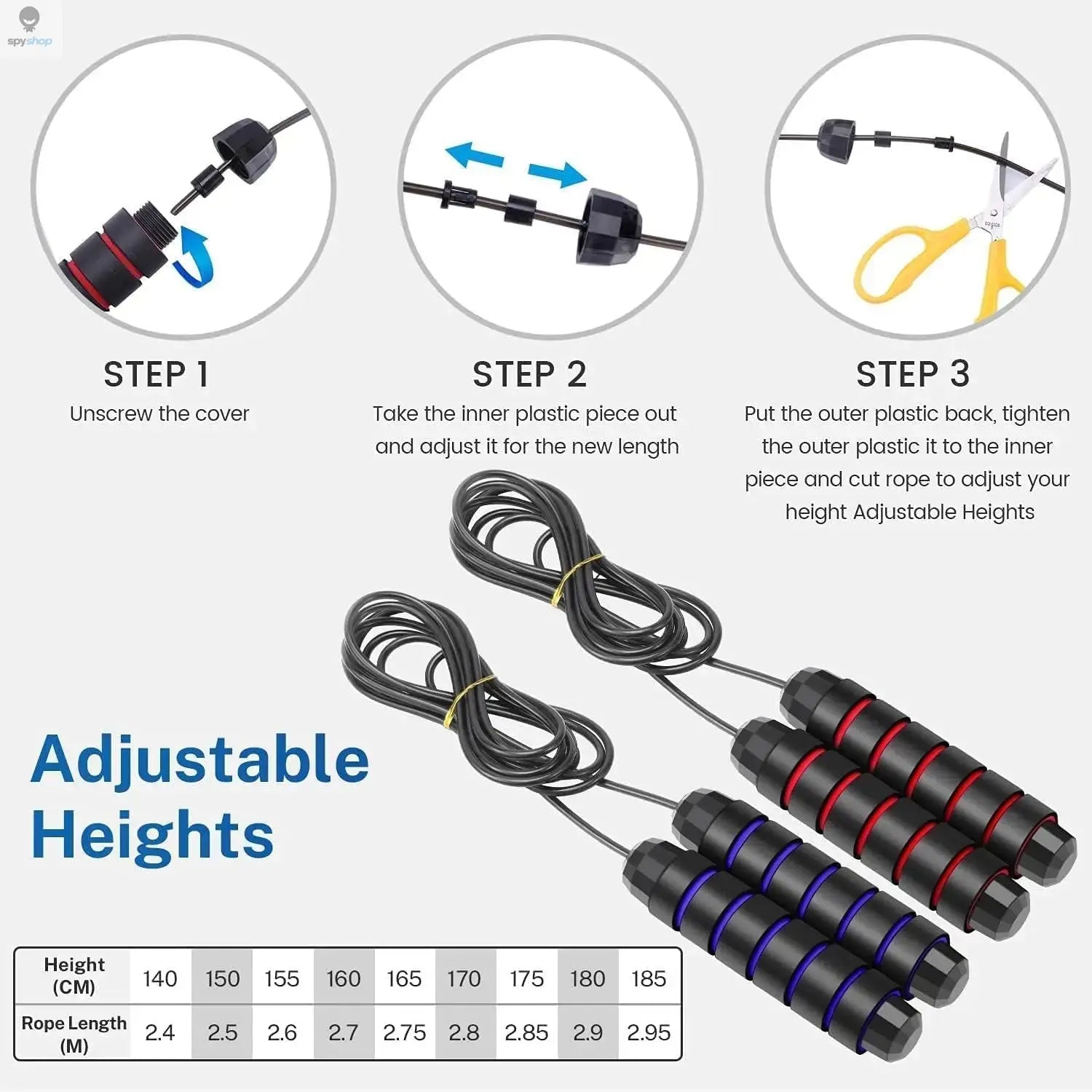 spyshop

STEP 1
Unscrew the cover

STEP 2
Take the inner plastic piece out and adjust it for the new length

STEP 3
Put the outer plastic back, tighten the outer plastic it to the inner piece and cut rope to adjust your height Adjustable Heights

Adjustable Heights

| Height (CM) | 140 | 150 | 155 | 160 | 165 | 170 | 175 | 180 | 185 |
|---|---|---|---|---|---|---|---|---|---|
| Rope Length (M) | 2.4 | 2.5 | 2.6 | 2.7 | 2.75 | 2.8 | 2.85 | 2.9 | 2.95 |