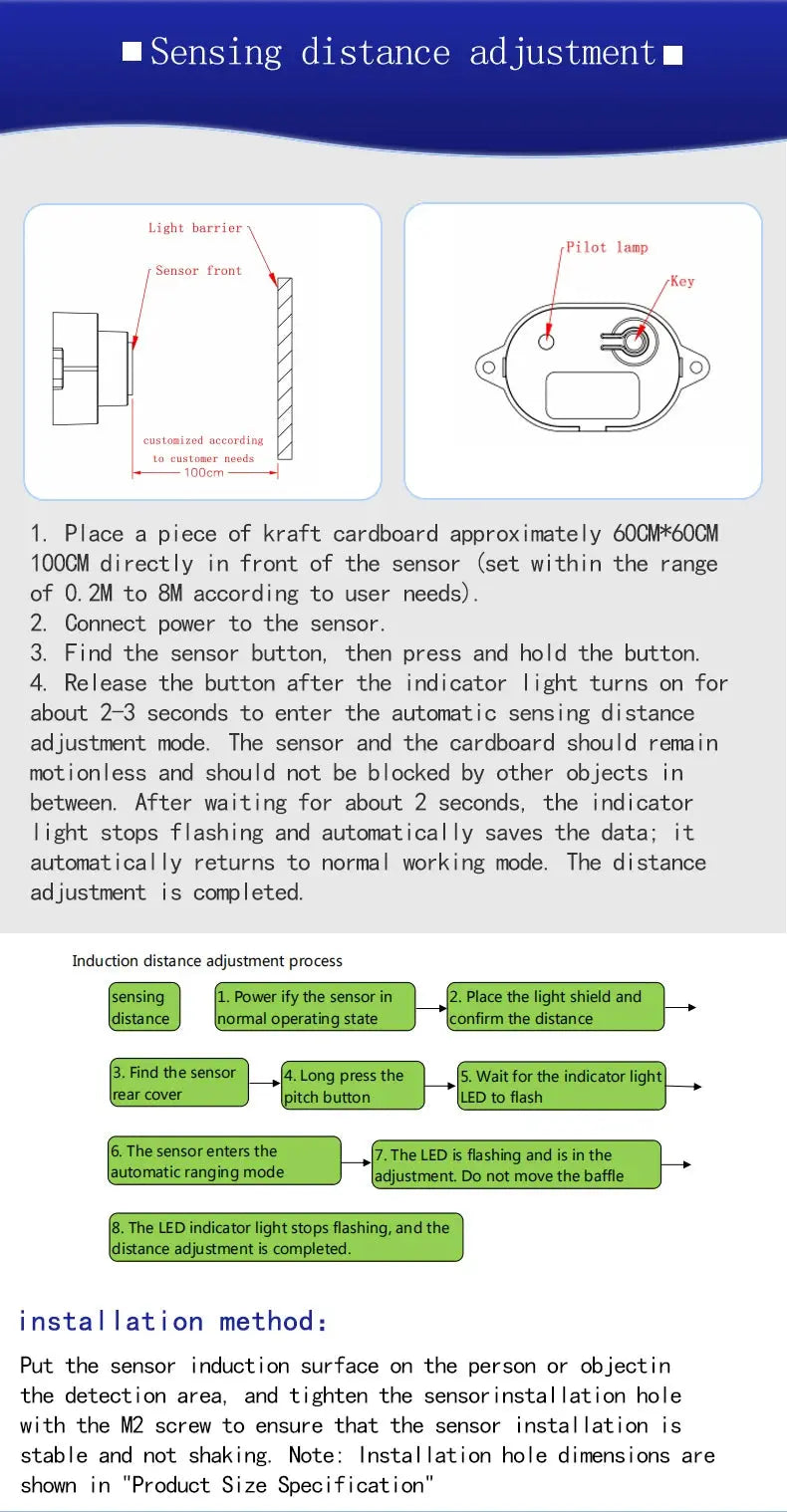 ■Sensing distance adjustment■

Light barrier

Sensor front

customized according to customer needs

100cm

Pilot lamp

Key

1. Place a piece of kraft cardboard approximately 60CM*60CM 100CM directly in front of the sensor (set within the range of 0.2M to 8M according to user needs).
2. Connect power to the sensor.
3. Find the sensor button, then press and hold the button.
4. Release the button after the indicator light turns on for about 2-3 seconds to enter the automatic sensing distance adjustment mode. The sensor and the cardboard should remain motionless and should not be blocked by other objects in between. After waiting for about 2 seconds, the indicator light stops flashing and automatically saves the data; it automatically returns to normal working mode. The distance adjustment is completed.

Induction distance adjustment process

sensing distance

1. Power ify the sensor in normal operating state

2. Place the light shield and confirm the distance

3. Find the sensor rear cover

4. Long press the pitch button

5. Wait for the indicator light LED to flash

6. The sensor enters the automatic ranging mode

7. The LED is flashing and is in the adjustment. Do not move the baffle

8. The LED indicator light stops flashing, and the distance adjustment is completed.

installation method:

Put the sensor induction surface on the person or objectin the detection area, and tighten the sensorinstallation hole with the M2 screw to ensure that the sensor installation is stable and not shaking. Note: Installation hole dimensions are shown in "Product Size Specification"