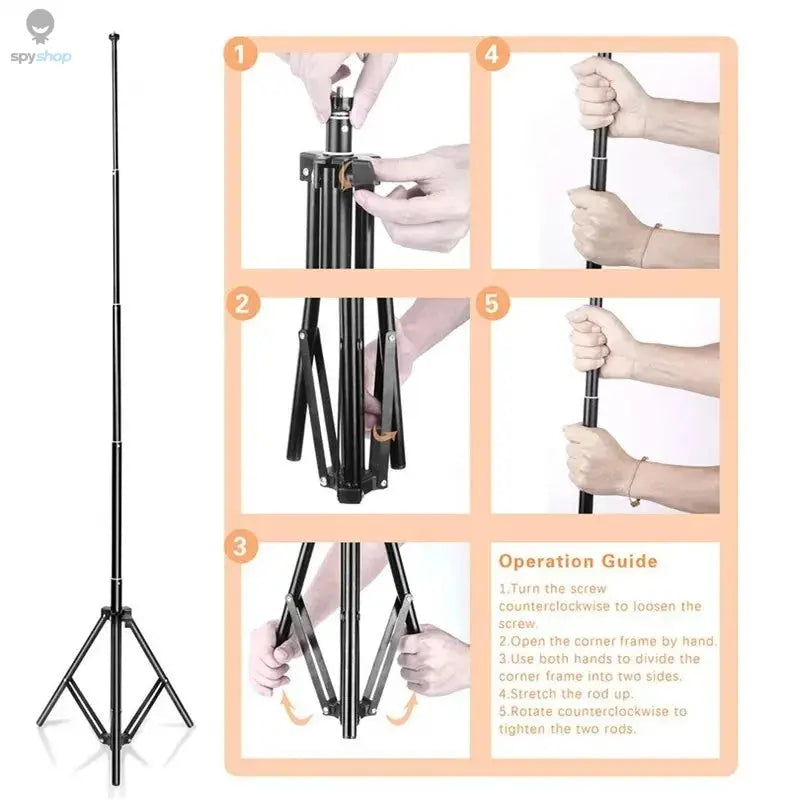 spyshop

1

4

2

5

3

Operation Guide

1.Turn the screw counterclockwise to loosen the screw.
2.Open the corner frame by hand.
3.Use both hands to divide the corner frame into two sides.
4.Stretch the rod up.
5.Rotate counterclockwise to tighten the two rods.