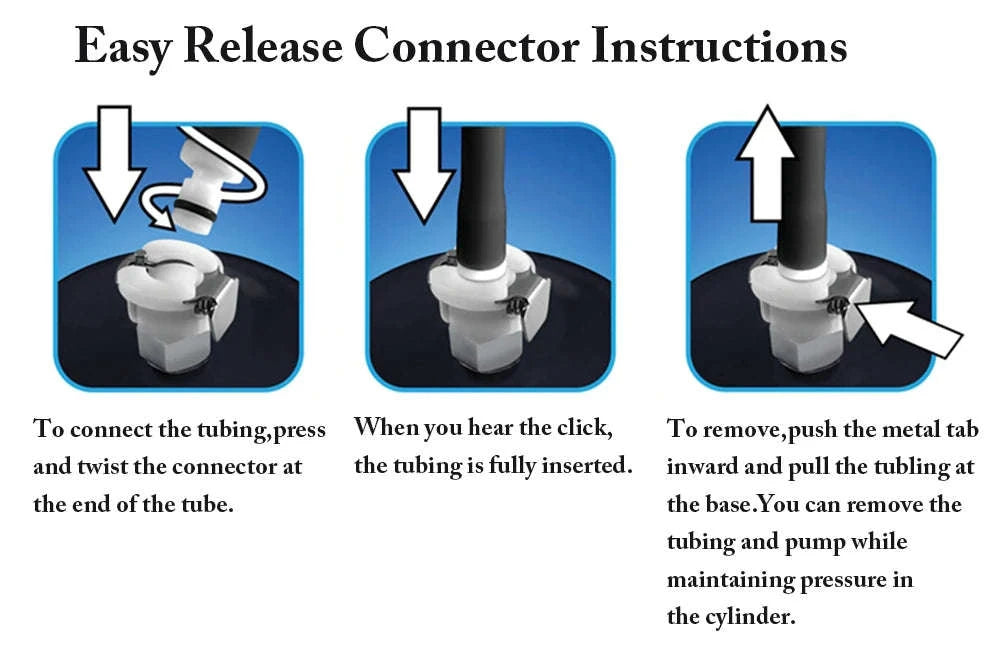 Easy Release Connector Instructions

To connect the tubing,press and twist the connector at the end of the tube.

When you hear the click, the tubing is fully inserted.

To remove,push the metal tab inward and pull the tubling at the base.You can remove the tubing and pump while maintaining pressure in the cylinder.