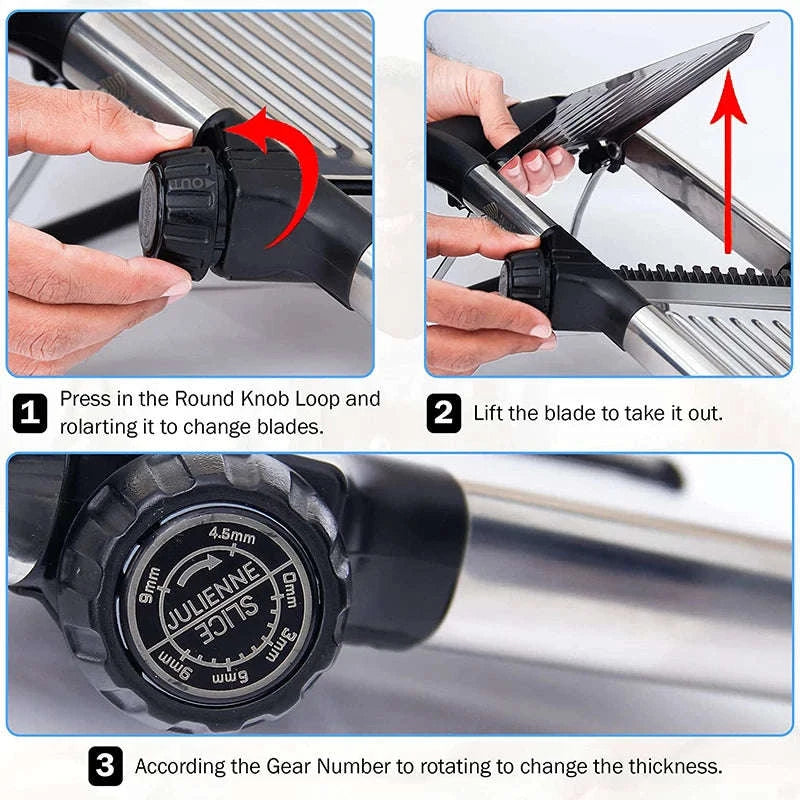 OUT

1 Press in the Round Knob Loop and rolarting it to change blades.

2 Lift the blade to take it out.

4.5mm
0mm
3mm
6mm
9mm
9mm
JULIENNE
SLICE

3 According the Gear Number to rotating to change the thickness.