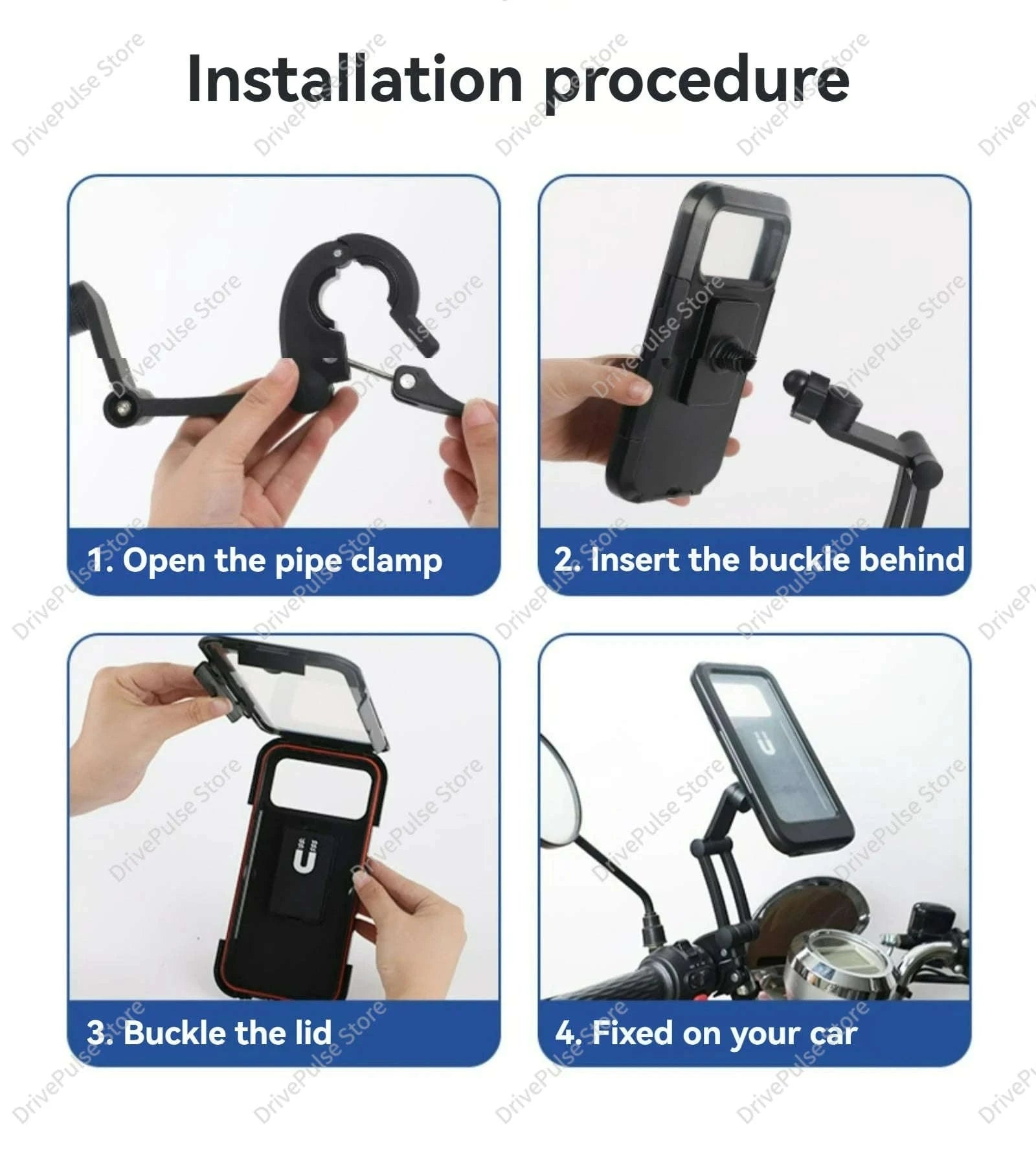 Installation procedure

1. Open the pipe clamp

2. Insert the buckle behind

3. Buckle the lid

4. Fixed on your car

DrivePulse Store