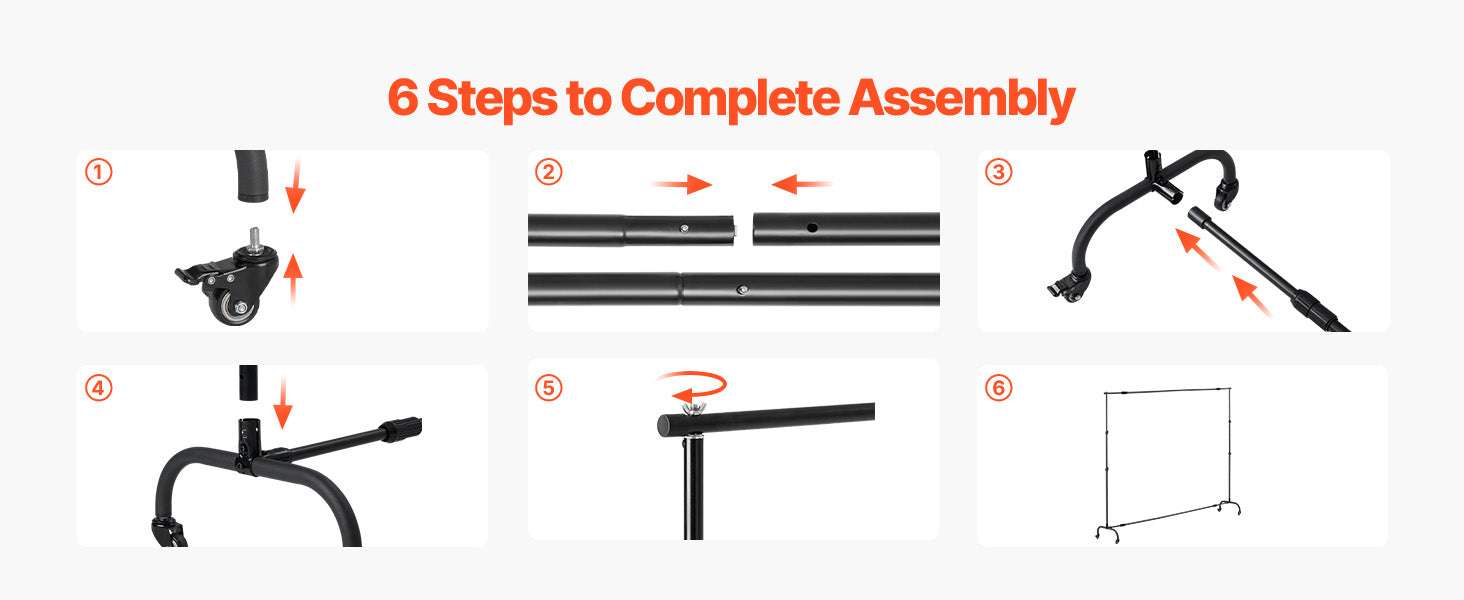 6 Steps to Complete Assembly

①

②

③

④

⑤

⑥