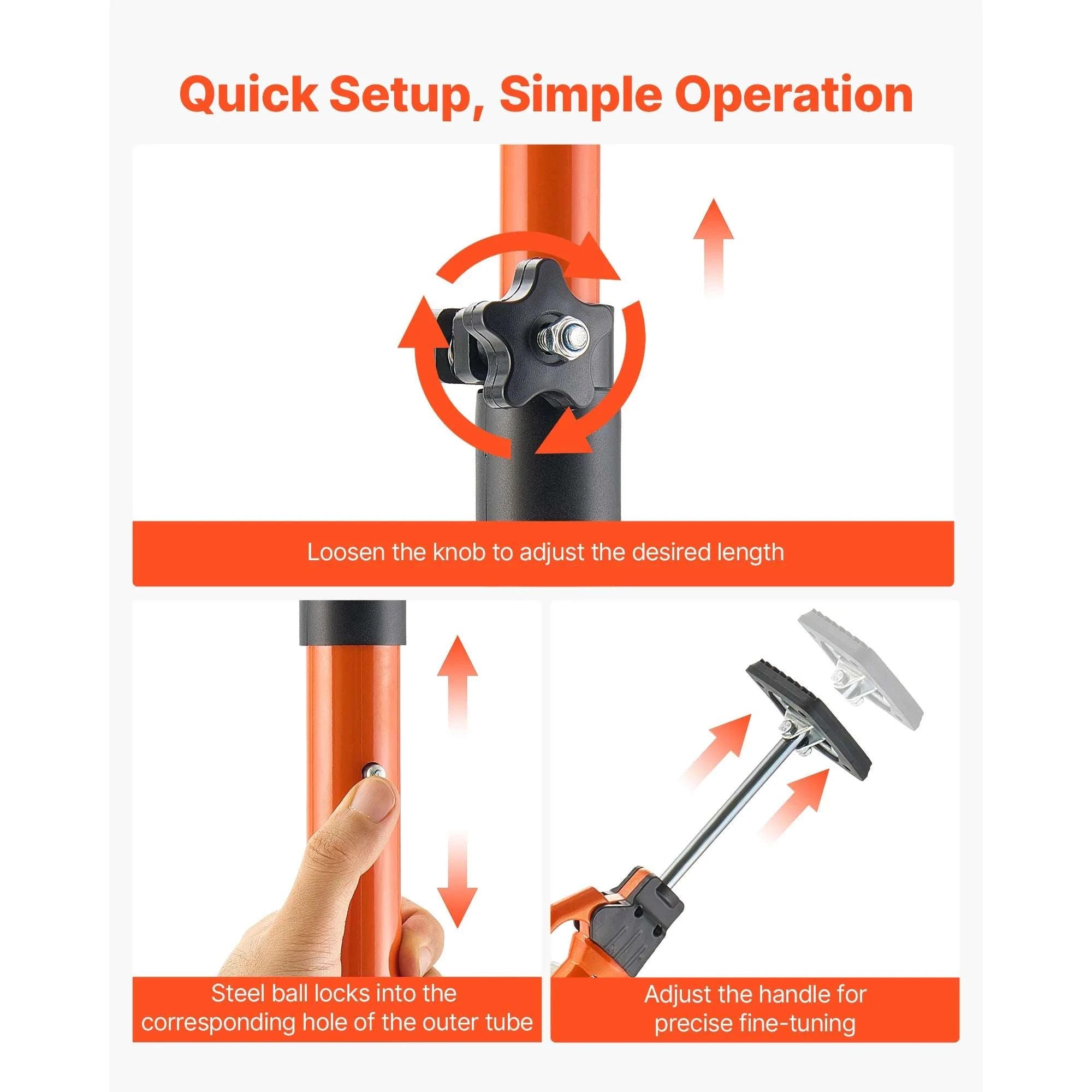 Quick Setup, Simple Operation

Loosen the knob to adjust the desired length

Steel ball locks into the corresponding hole of the outer tube

Adjust the handle for precise fine-tuning