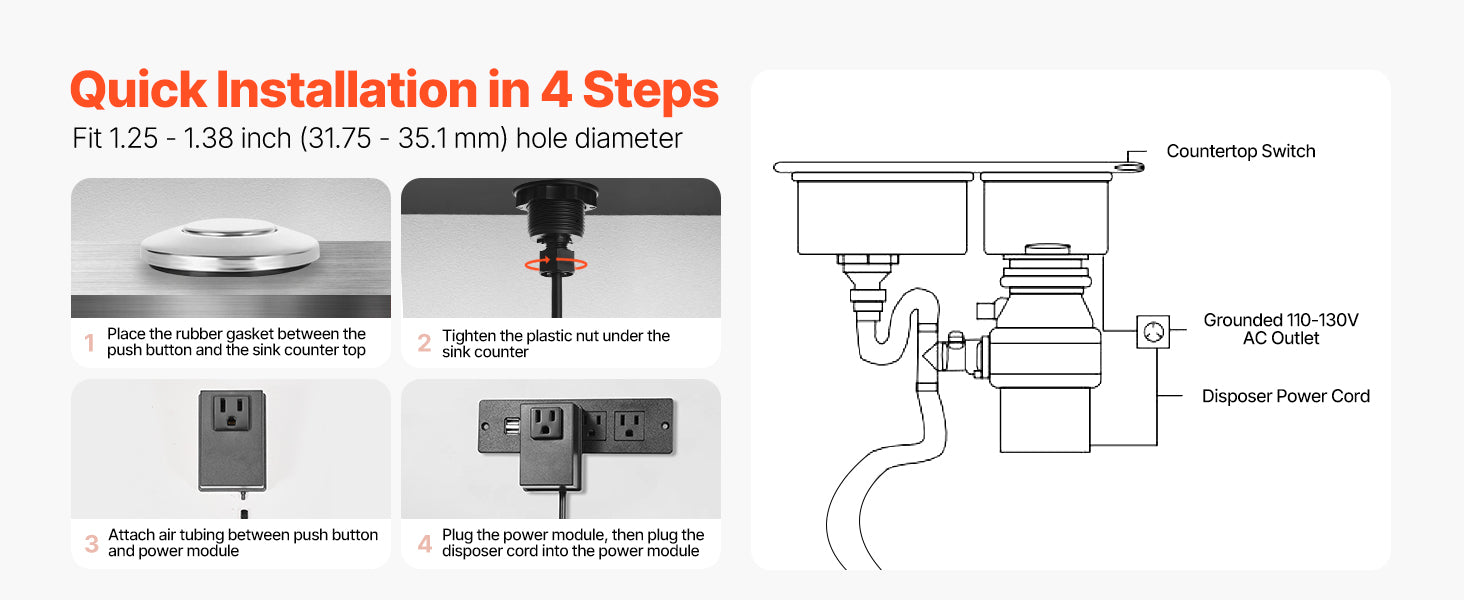 Quick Installation in 4 Steps

Fit 1.25 - 1.38 inch (31.75 - 35.1 mm) hole diameter

1 Place the rubber gasket between the push button and the sink counter top

2 Tighten the plastic nut under the sink counter

3 Attach air tubing between push button and power module

4 Plug the power module, then plug the disposer cord into the power module

Countertop Switch

Grounded 110-130V AC Outlet

Disposer Power Cord