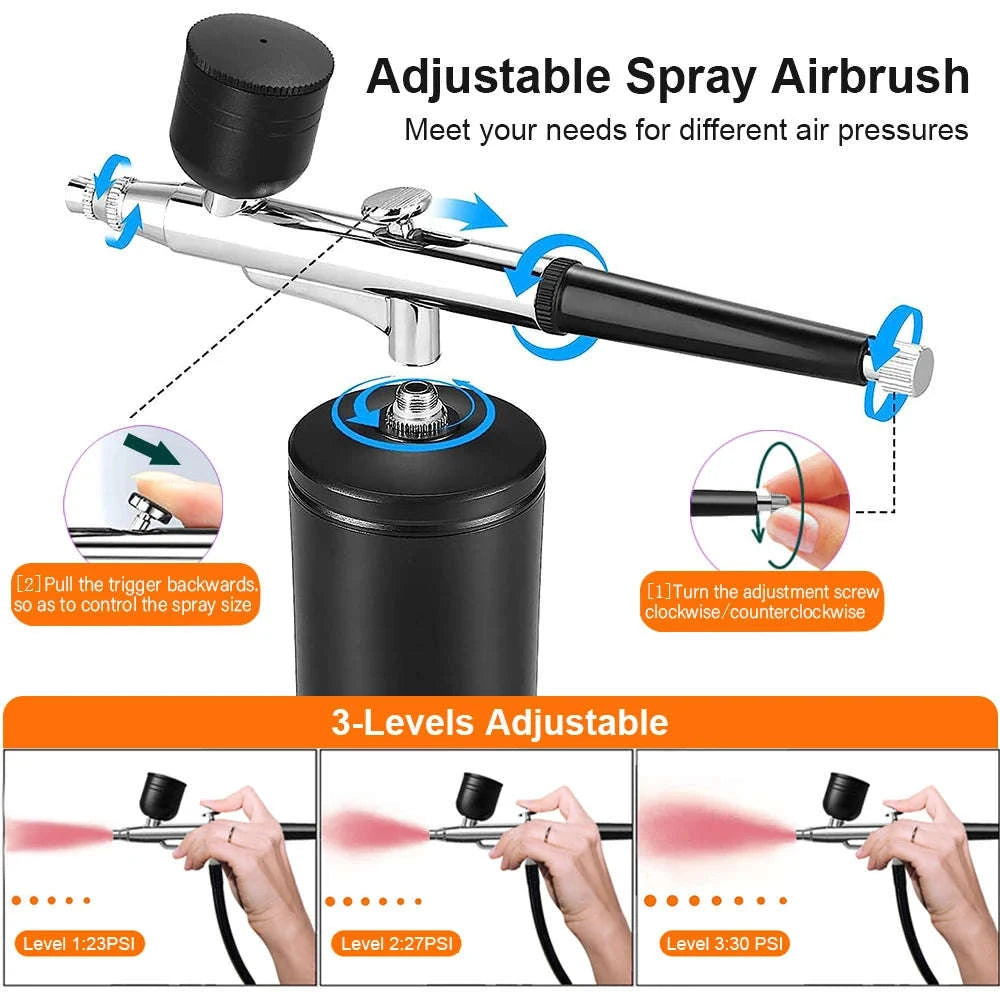 Adjustable Spray Airbrush
Meet your needs for different air pressures

[2]Pull the trigger backwards, so as to control the spray size

[1]Turn the adjustment screw clockwise/counterclockwise

3-Levels Adjustable

Level 1:23PSI

Level 2:27PSI

Level 3:30 PSI