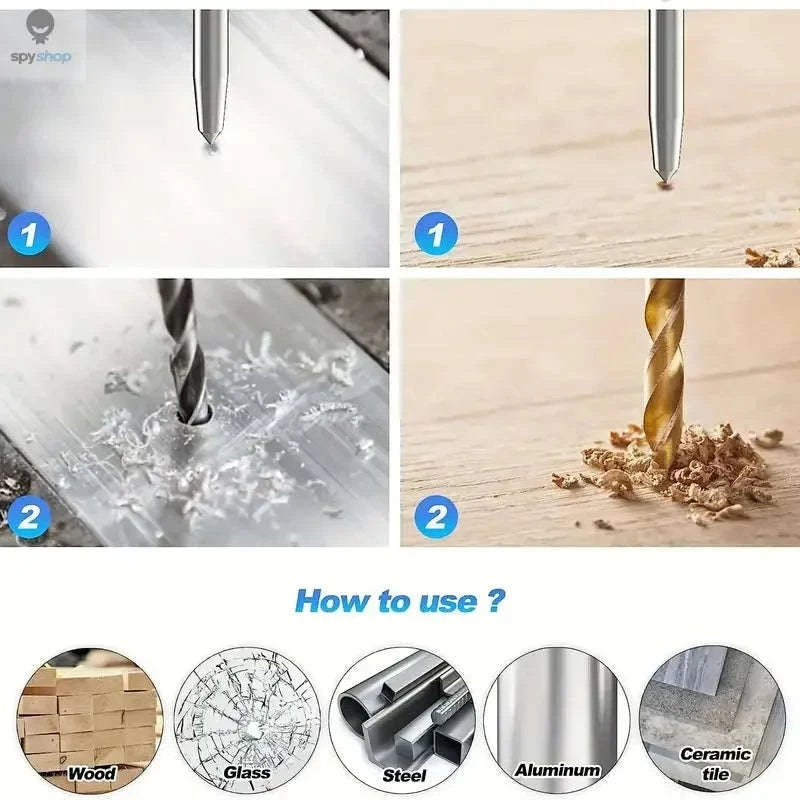 spyshop

1

1

2

2

How to use ?

Wood

Glass

Steel

Aluminum

Ceramic tile