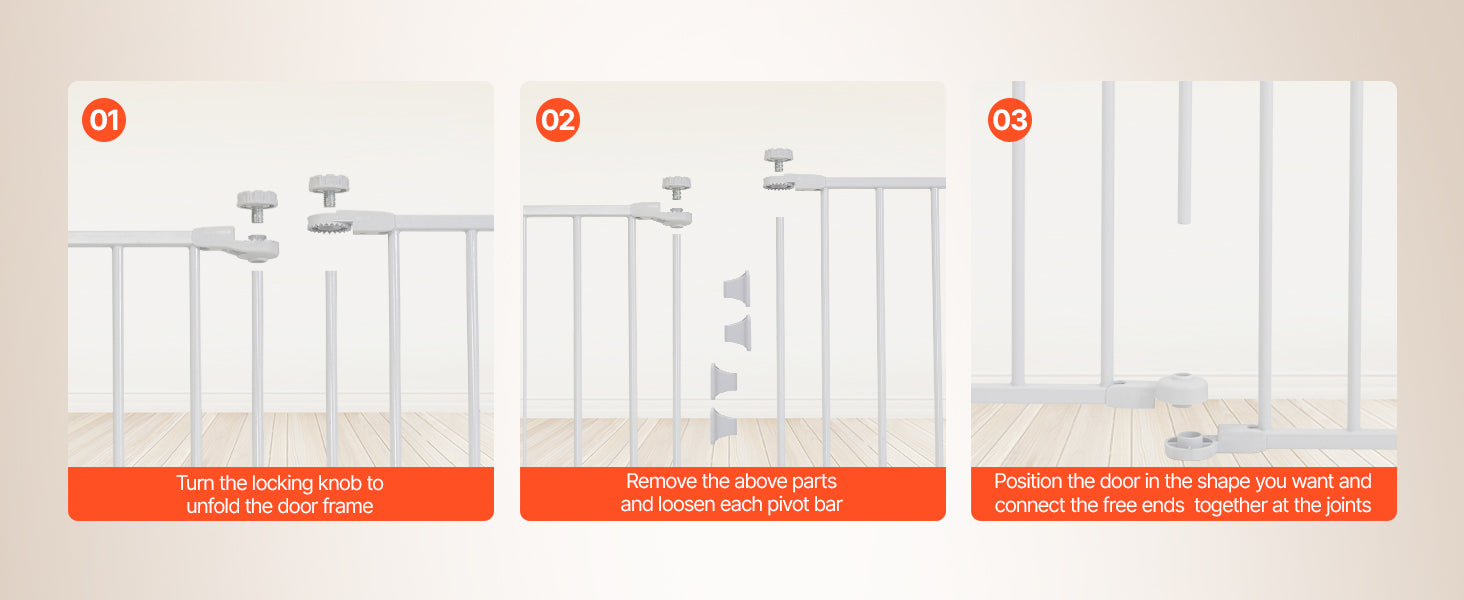 01

Turn the locking knob to unfold the door frame

02

Remove the above parts and loosen each pivot bar

03

Position the door in the shape you want and connect the free ends together at the joints