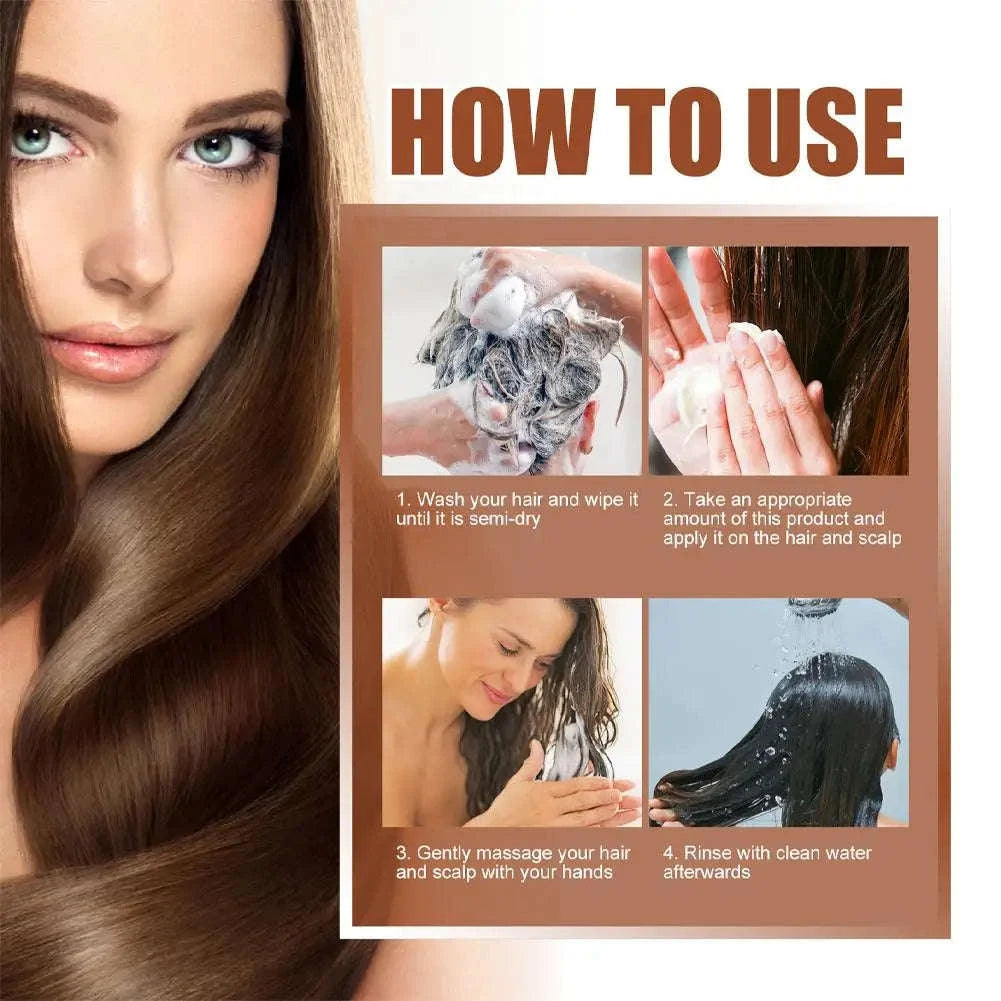 HOW TO USE

1. Wash your hair and wipe it until it is semi-dry

2. Take an appropriate amount of this product and apply it on the hair and scalp

3. Gently massage your hair and scalp with your hands

4. Rinse with clean water afterwards