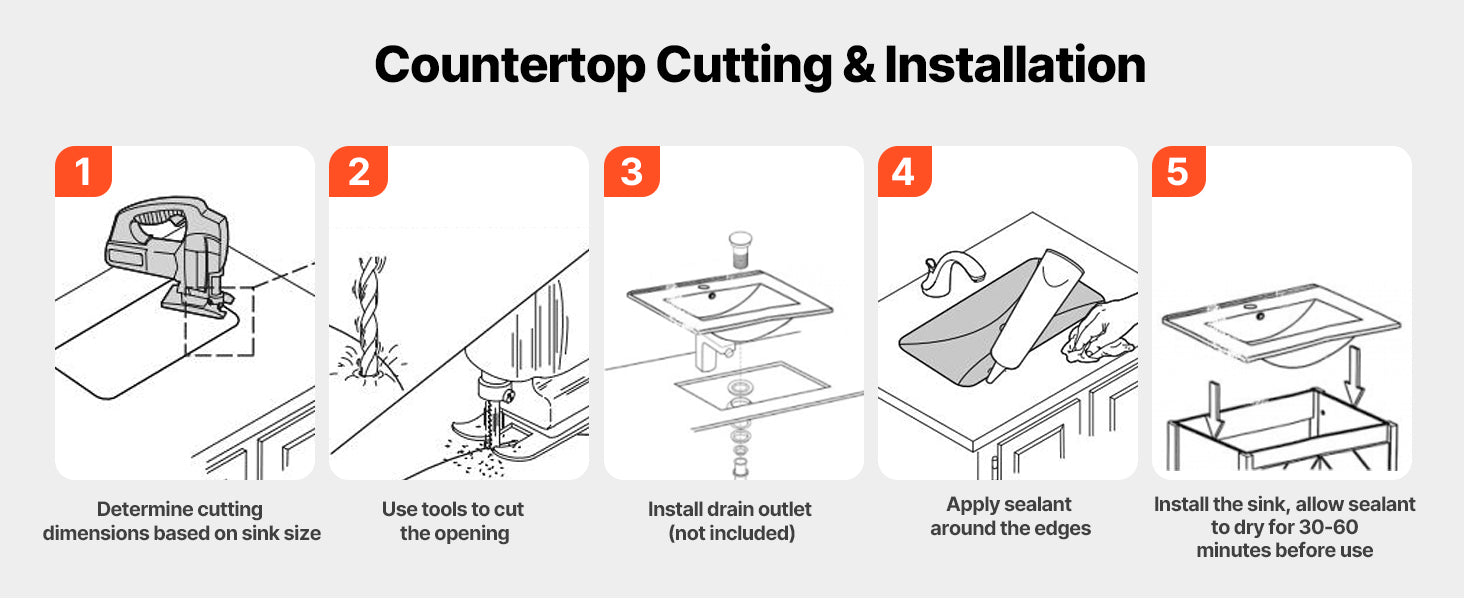 Countertop Cutting & Installation

1

Determine cutting dimensions based on sink size

2

Use tools to cut the opening

3

Install drain outlet (not included)

4

Apply sealant around the edges

5

Install the sink, allow sealant to dry for 30-60 minutes before use