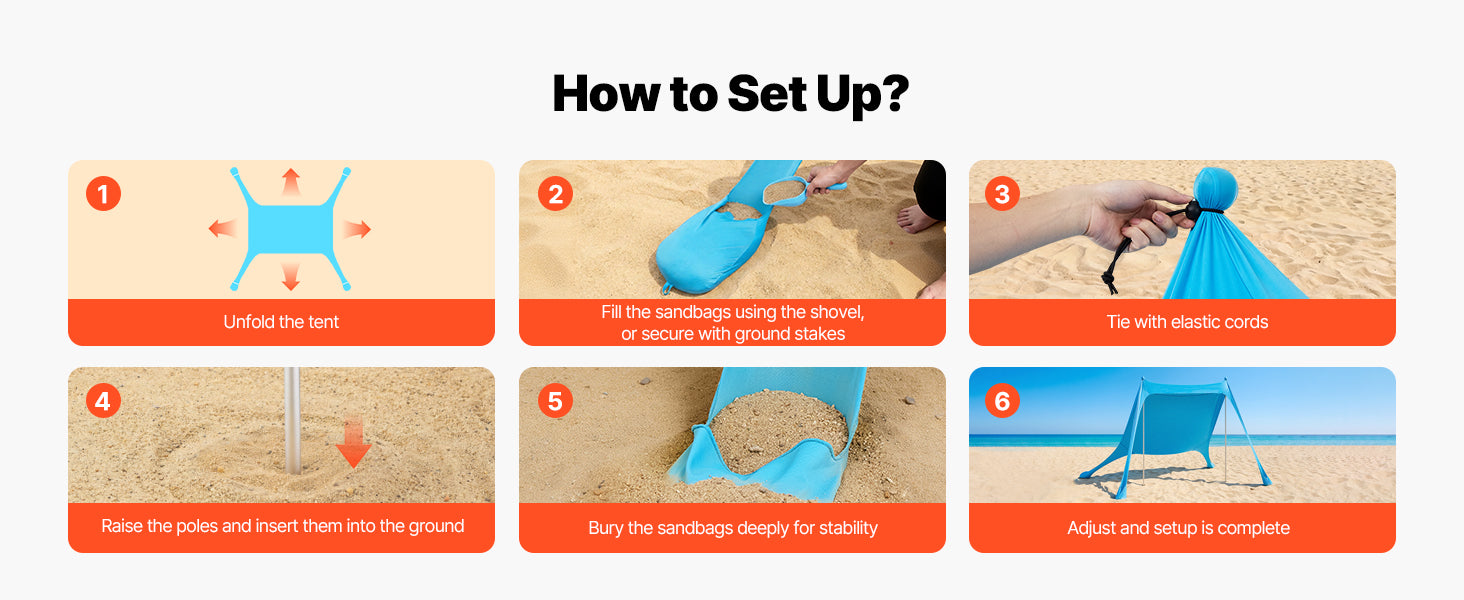 How to Set Up?

1
Unfold the tent

2
Fill the sandbags using the shovel, or secure with ground stakes

3
Tie with elastic cords

4
Raise the poles and insert them into the ground

5
Bury the sandbags deeply for stability

6
Adjust and setup is complete