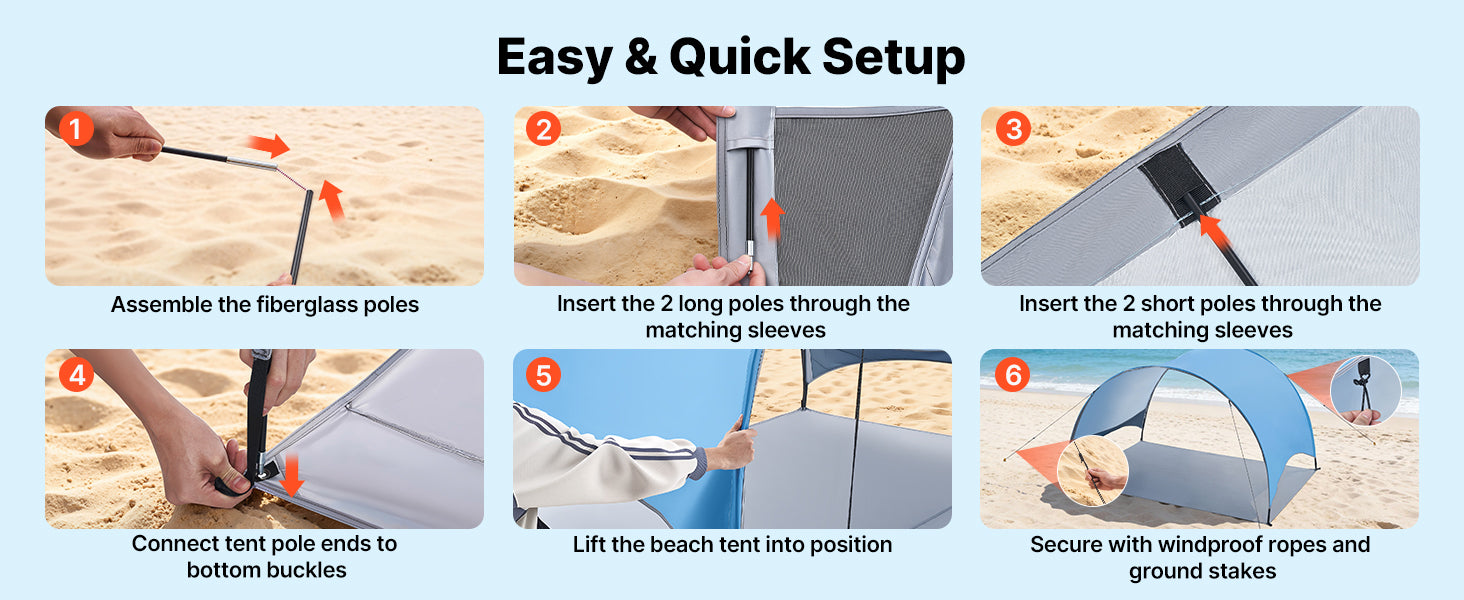 Easy & Quick Setup

1
Assemble the fiberglass poles

2
Insert the 2 long poles through the matching sleeves

3
Insert the 2 short poles through the matching sleeves

4
Connect tent pole ends to bottom buckles

5
Lift the beach tent into position

6
Secure with windproof ropes and ground stakes