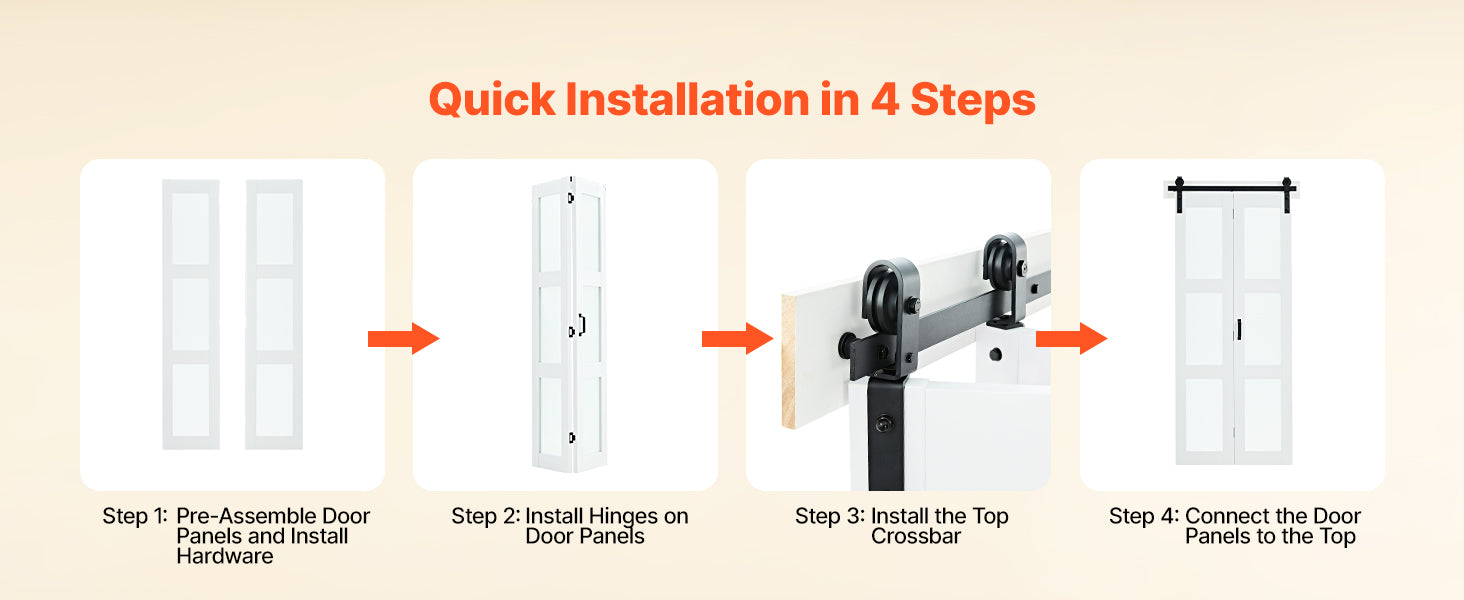 Quick Installation in 4 Steps

Step 1: Pre-Assemble Door Panels and Install Hardware

Step 2: Install Hinges on Door Panels

Step 3: Install the Top Crossbar

Step 4: Connect the Door Panels to the Top