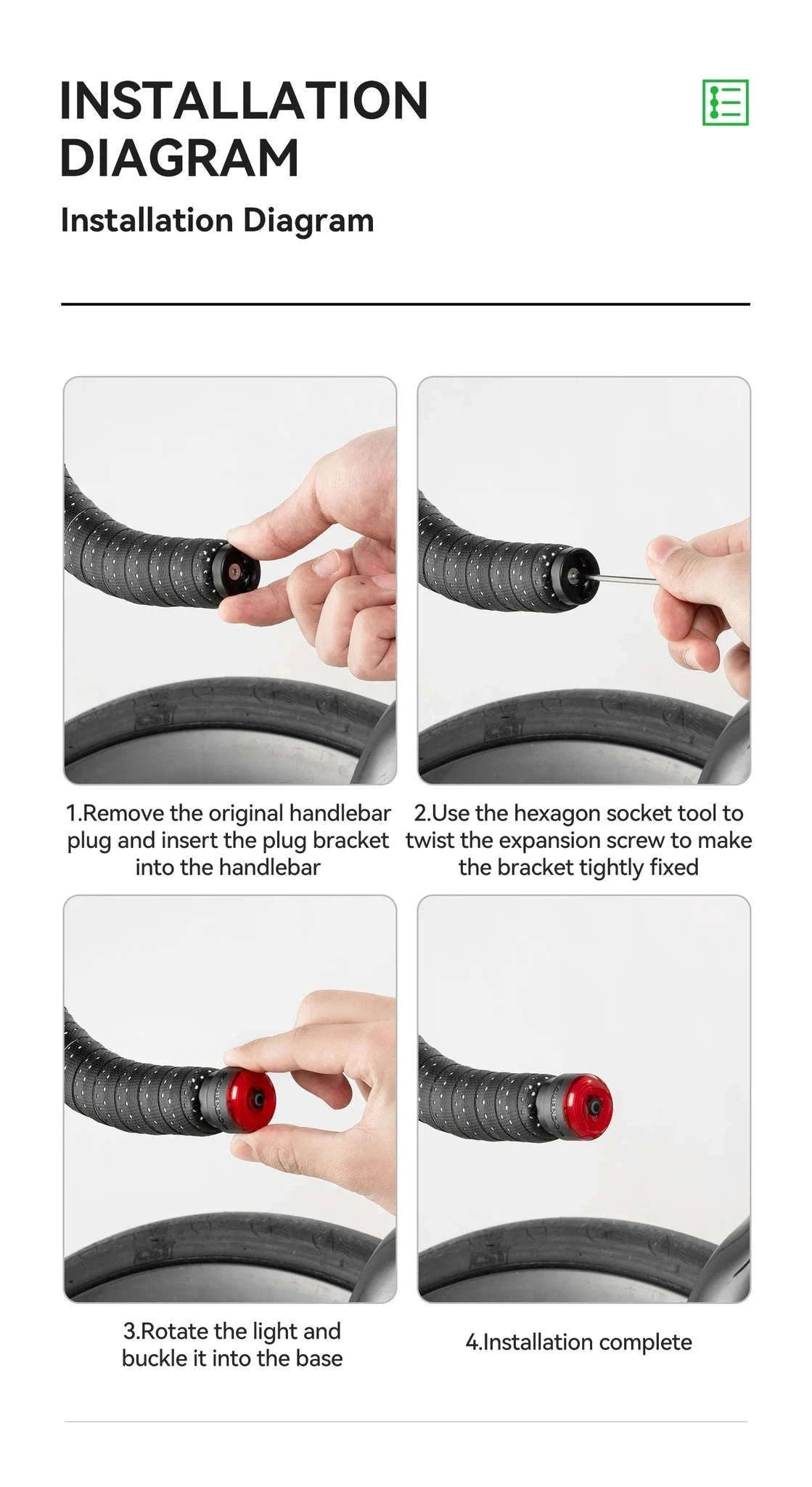 INSTALLATION DIAGRAM

Installation Diagram

1.Remove the original handlebar plug and insert the plug bracket into the handlebar

2.Use the hexagon socket tool to twist the expansion screw to make the bracket tightly fixed

3.Rotate the light and buckle it into the base

4.Installation complete