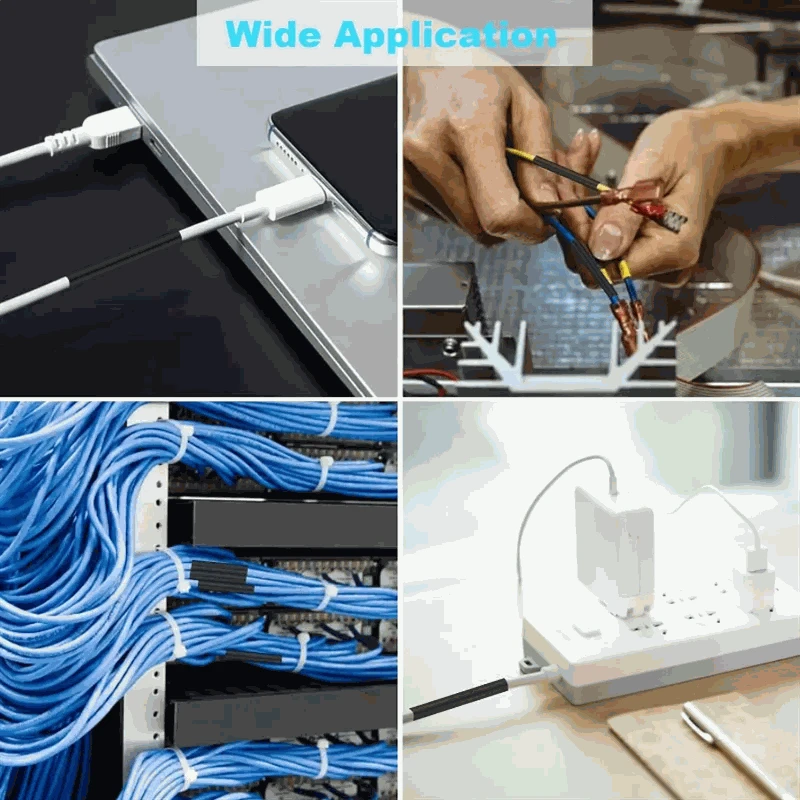 Wide Application