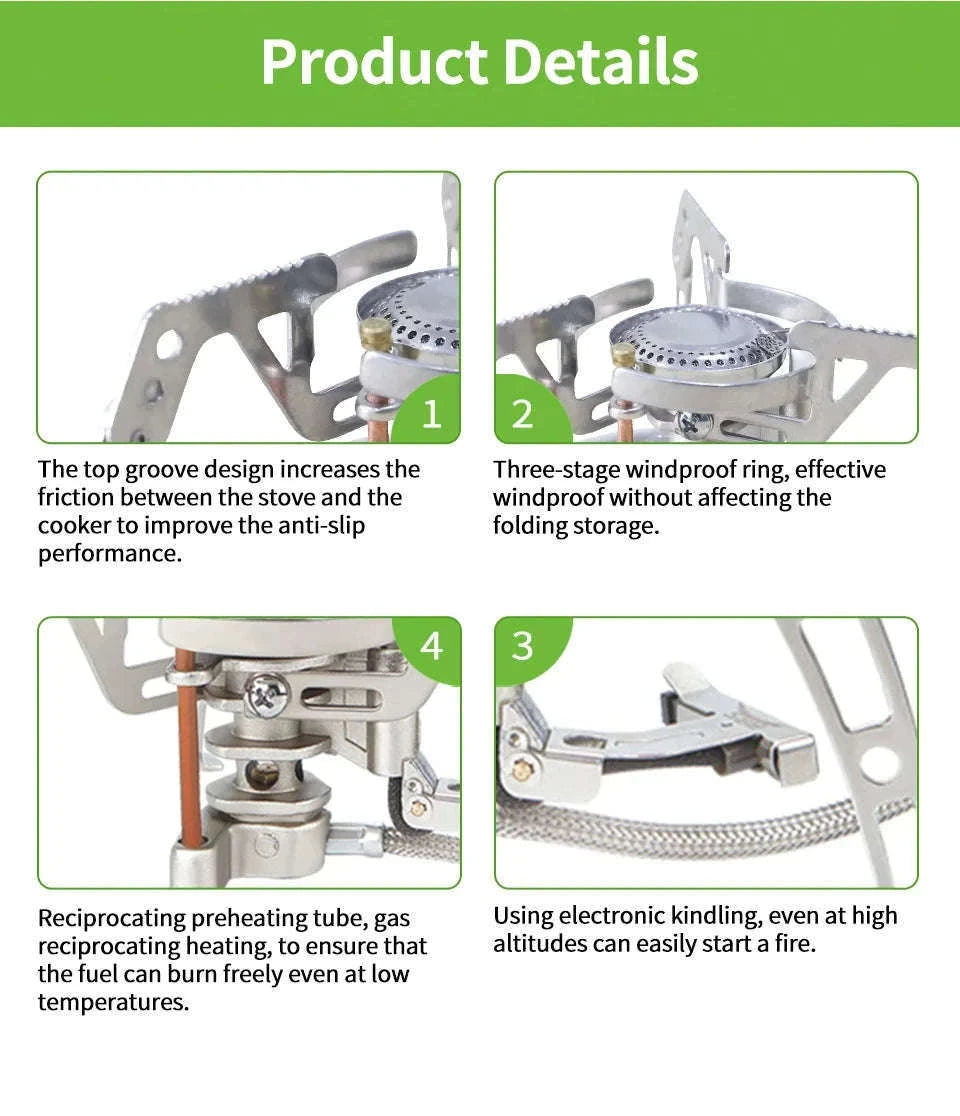 Product Details

1

The top groove design increases the friction between the stove and the cooker to improve the anti-slip performance.

2

Three-stage windproof ring, effective windproof without affecting the folding storage.

4

Reciprocating preheating tube, gas reciprocating heating, to ensure that the fuel can burn freely even at low temperatures.

3

Using electronic kindling, even at high altitudes can easily start a fire.