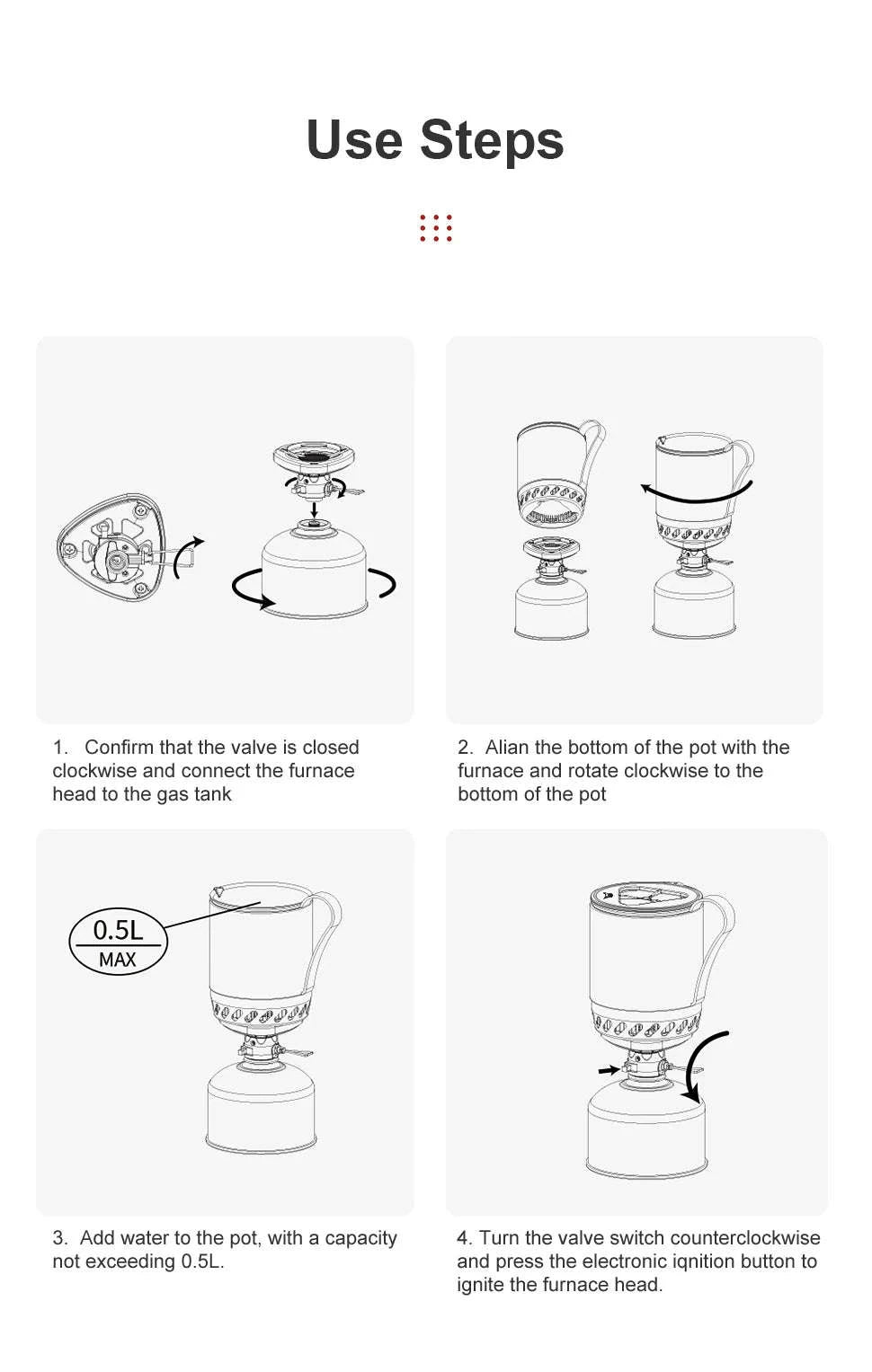 Use Steps

1. Confirm that the valve is closed clockwise and connect the furnace head to the gas tank

2. Alian the bottom of the pot with the furnace and rotate clockwise to the bottom of the pot

0.5L
MAX

3. Add water to the pot, with a capacity not exceeding 0.5L.

4. Turn the valve switch counterclockwise and press the electronic iqnition button to ignite the furnace head.