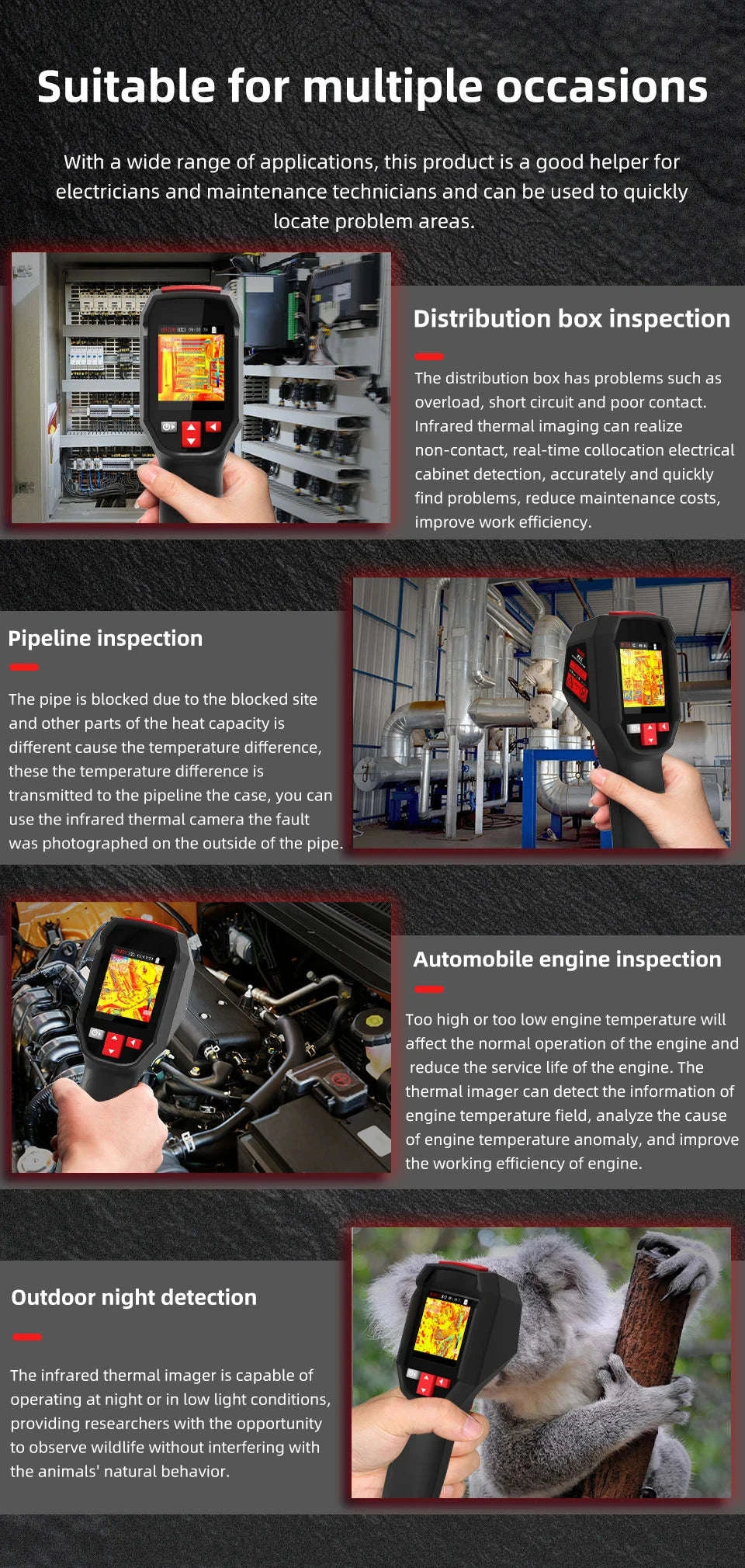 Suitable for multiple occasions

With a wide range of applications, this product is a good helper for electricians and maintenance technicians and can be used to quickly locate problem areas.

Distribution box inspection

The distribution box has problems such as overload, short circuit and poor contact. Infrared thermal imaging can realize non-contact, real-time collocation electrical cabinet detection, accurately and quickly find problems, reduce maintenance costs, improve work efficiency.

Pipeline inspection

The pipe is blocked due to the blocked site and other parts of the heat capacity is different cause the temperature difference, these the temperature difference is transmitted to the pipeline the case, you can use the infrared thermal camera the fault was photographed on the outside of the pipe.

Automobile engine inspection

Too high or too low engine temperature will affect the normal operation of the engine and reduce the service life of the engine. The thermal imager can detect the information of engine temperature field, analyze the cause of engine temperature anomaly, and improve the working efficiency of engine.

Outdoor night detection

The infrared thermal imager is capable of operating at night or in low light conditions, providing researchers with the opportunity to observe wildlife without interfering with the animals' natural behavior.