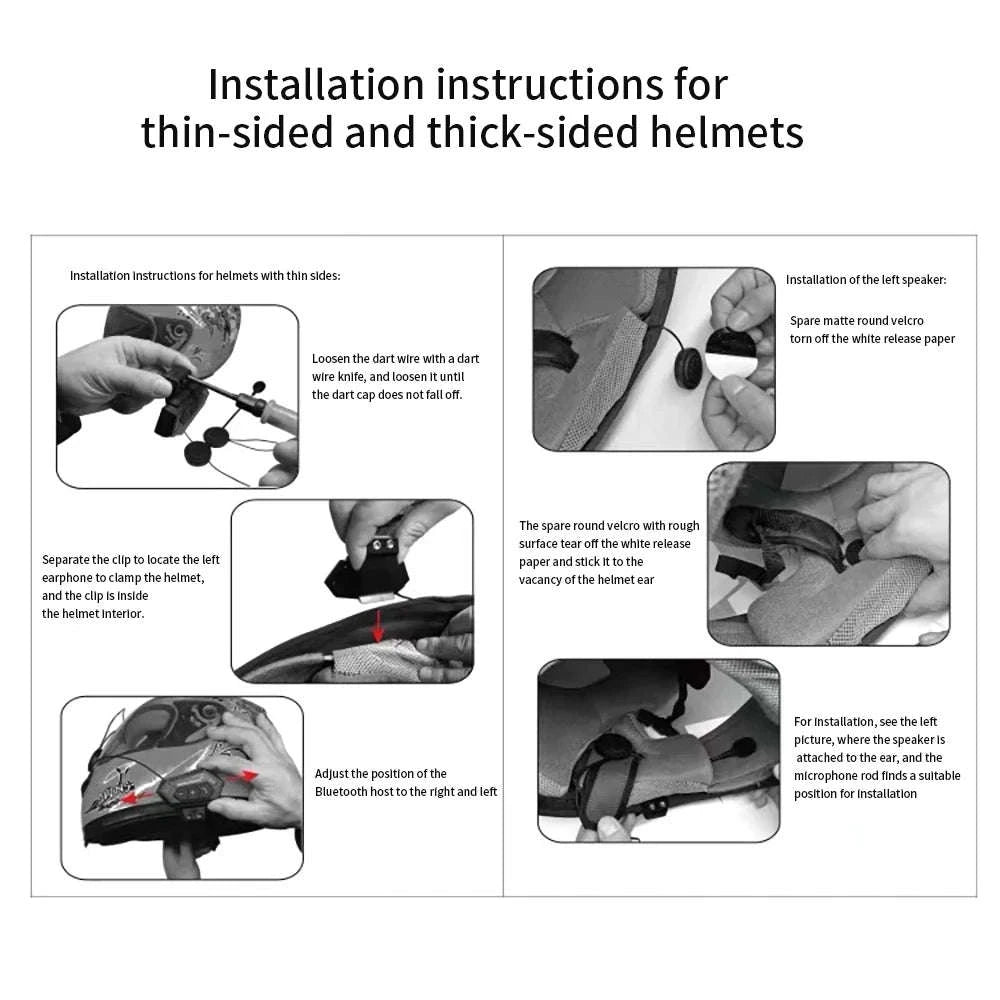 Installation instructions for thin-sided and thick-sided helmets

Installation instructions for helmets with thin sides:

Loosen the dart wire with a dart wire knife, and loosen it until the dart cap does not fall off.

Separate the clip to locate the left earphone to clamp the helmet, and the clip is inside the helmet interior.

Adjust the position of the Bluetooth host to the right and left

Installation of the left speaker:

Spare matte round velcro torn off the white release paper

The spare round velcro with rough surface tear off the white release paper and stick it to the vacancy of the helmet ear

For installation, see the left picture, where the speaker is attached to the ear, and the microphone rod finds a suitable position for installation