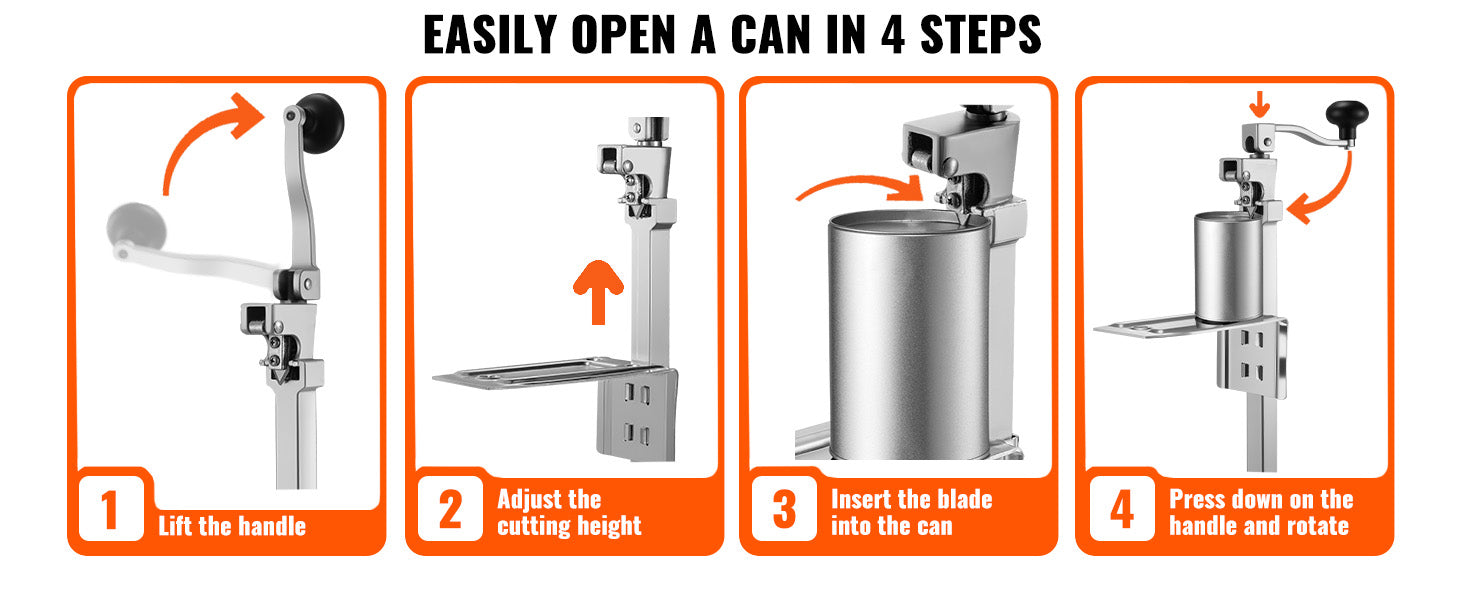 EASILY OPEN A CAN IN 4 STEPS

1 Lift the handle

2 Adjust the cutting height

3 Insert the blade into the can

4 Press down on the handle and rotate