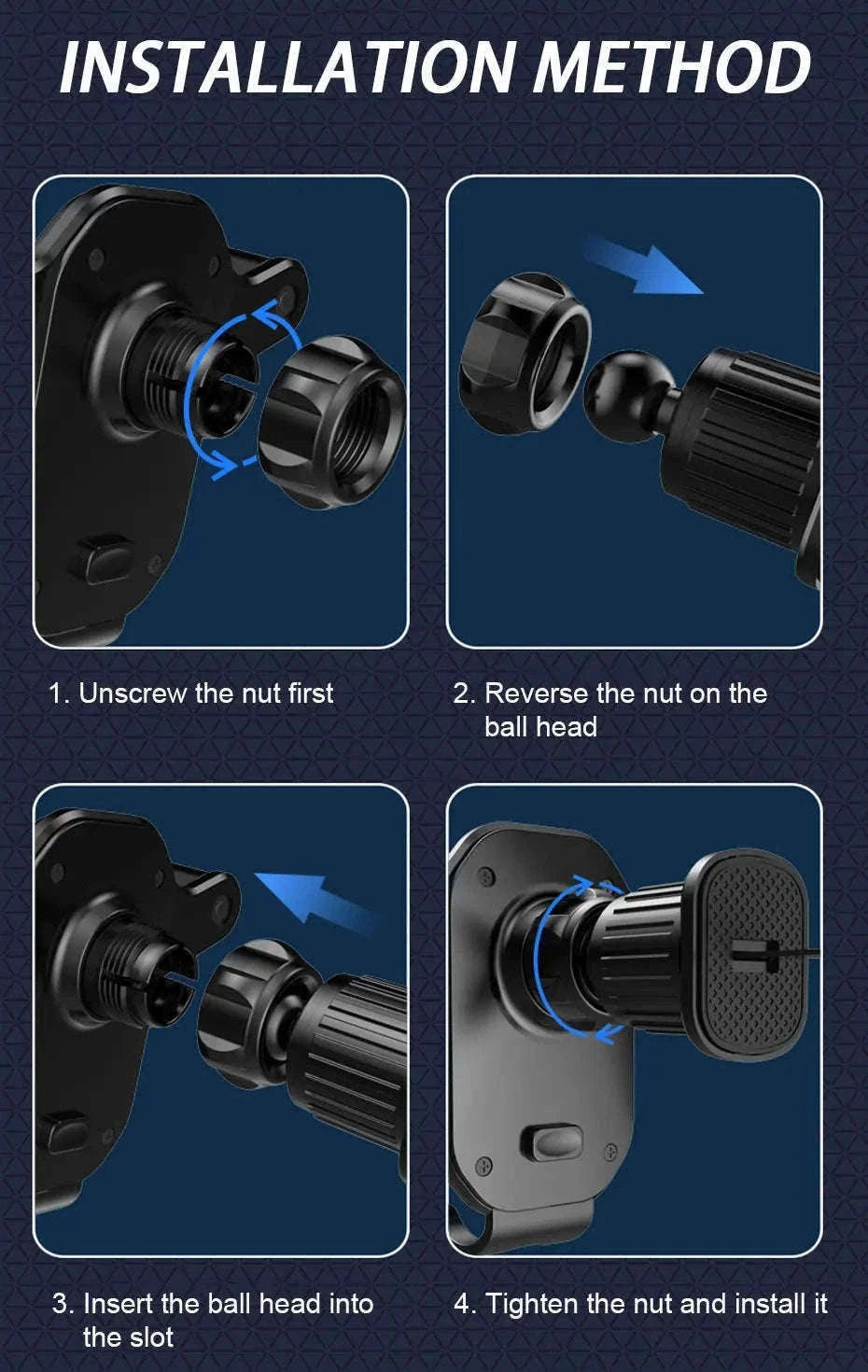 INSTALLATION METHOD

1. Unscrew the nut first

2. Reverse the nut on the ball head

3. Insert the ball head into the slot

4. Tighten the nut and install it