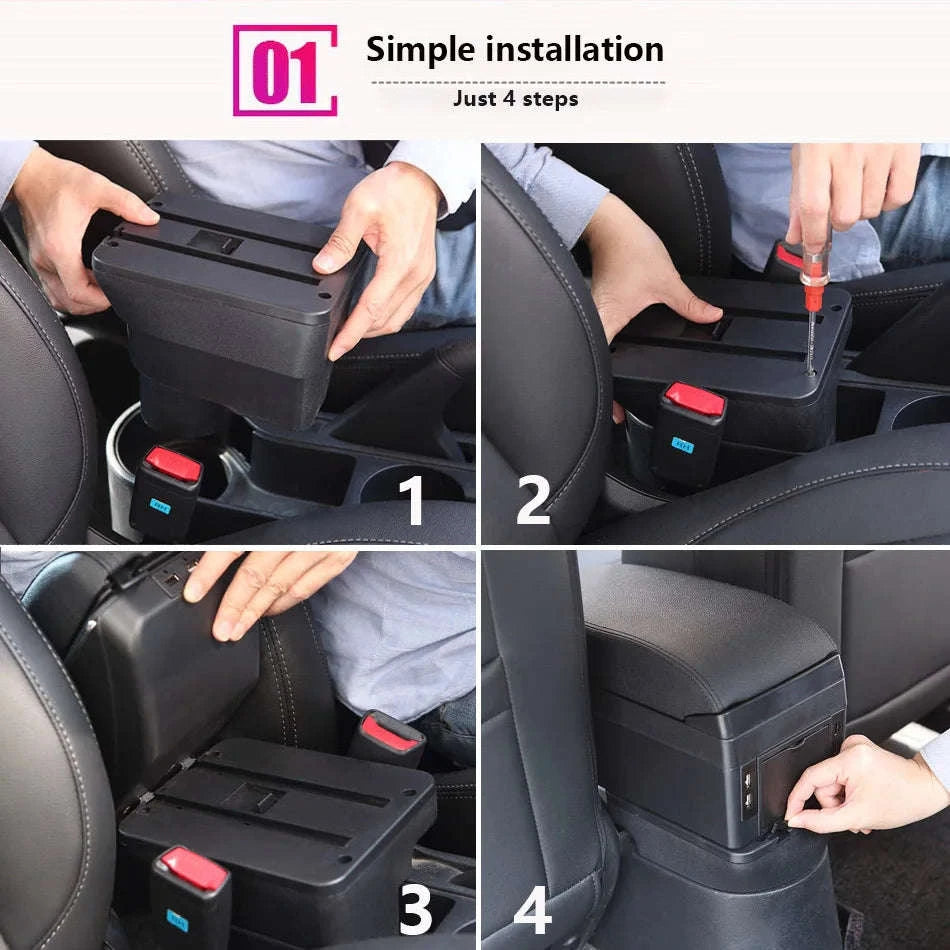 01
Simple installation
Just 4 steps

1

2

3

4