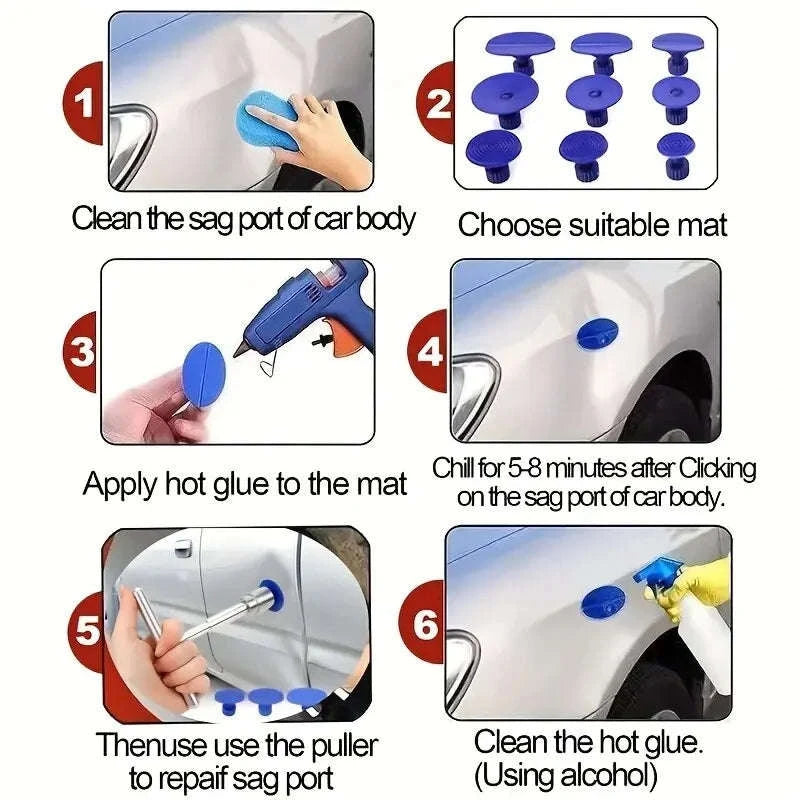 1

Clean the sag port of car body

2

Choose suitable mat

3

Apply hot glue to the mat

4

Chill for 5-8 minutes after Clicking on the sag port of car body.

5

Thenuse use the puller to repaif sag port

6

Clean the hot glue. (Using alcohol)