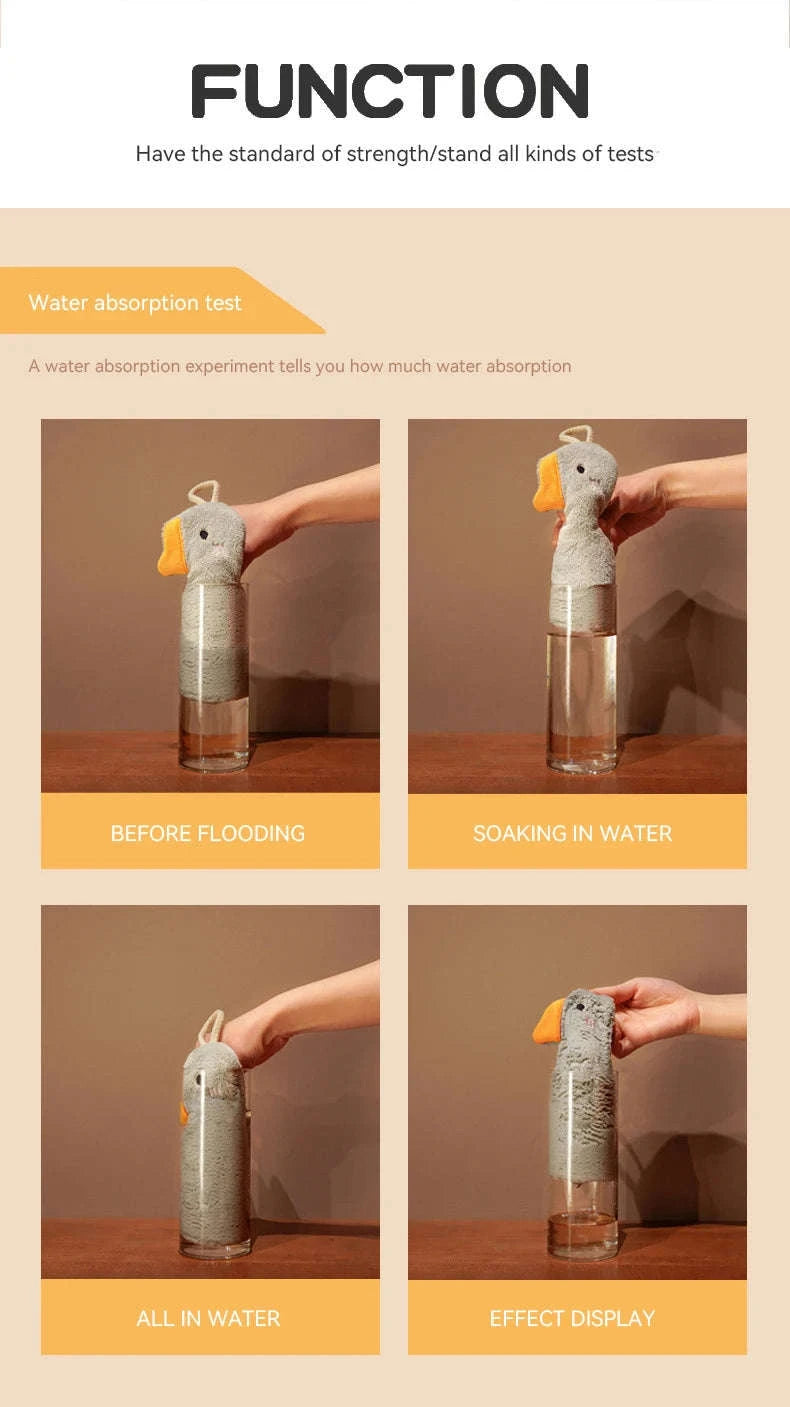 FUNCTION

Have the standard of strength/stand all kinds of tests

Water absorption test

A water absorption experiment tells you how much water absorption

BEFORE FLOODING

SOAKING IN WATER

ALL IN WATER

EFFECT DISPLAY