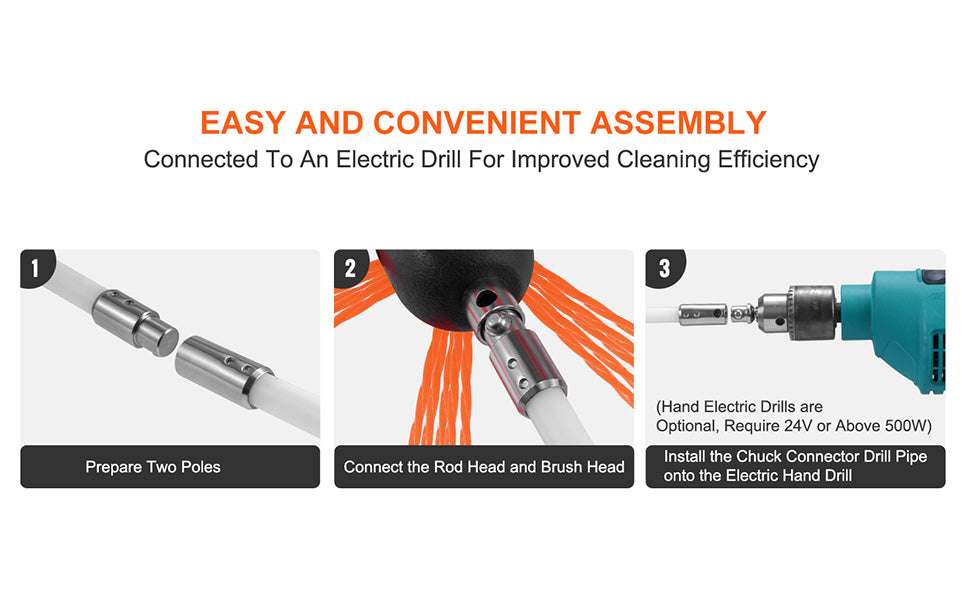 EASY AND CONVENIENT ASSEMBLY
Connected To An Electric Drill For Improved Cleaning Efficiency

1

Prepare Two Poles

2

Connect the Rod Head and Brush Head

3

(Hand Electric Drills are Optional, Require 24V or Above 500W)

Install the Chuck Connector Drill Pipe onto the Electric Hand Drill