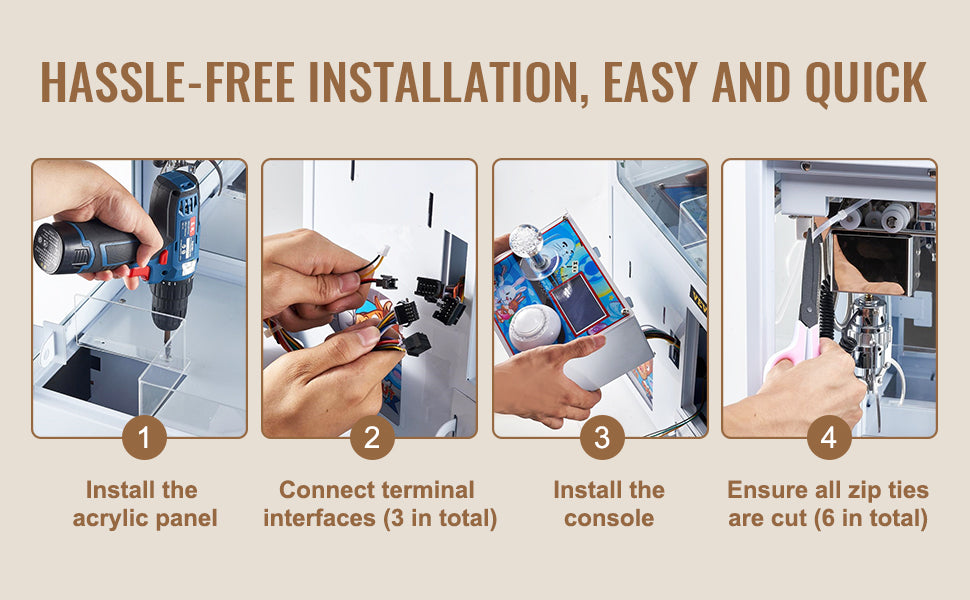 HASSLE-FREE INSTALLATION, EASY AND QUICK

1
Install the acrylic panel

2
Connect terminal interfaces (3 in total)

3
Install the console

4
Ensure all zip ties are cut (6 in total)