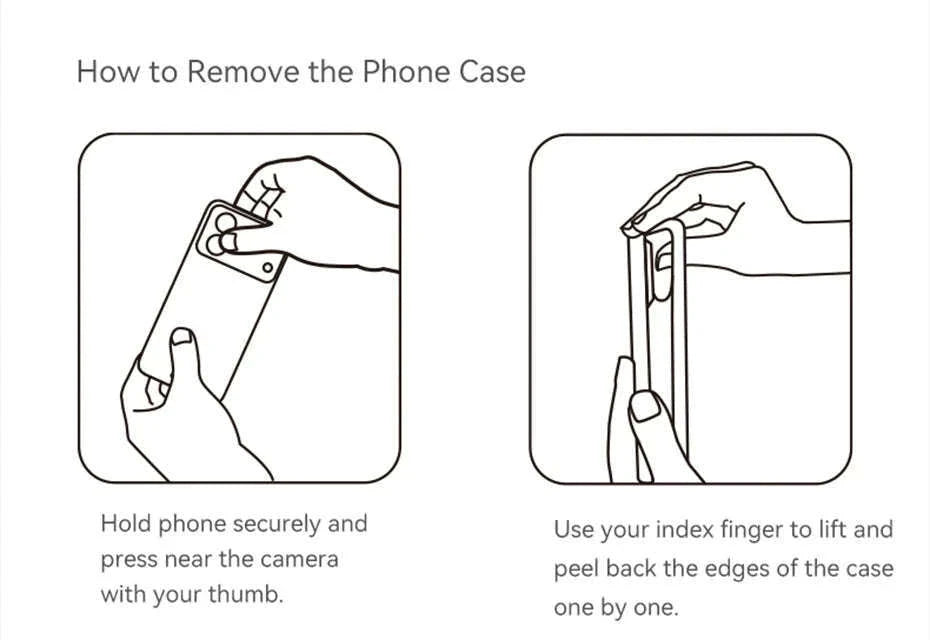 How to Remove the Phone Case

Hold phone securely and press near the camera with your thumb.

Use your index finger to lift and peel back the edges of the case one by one.