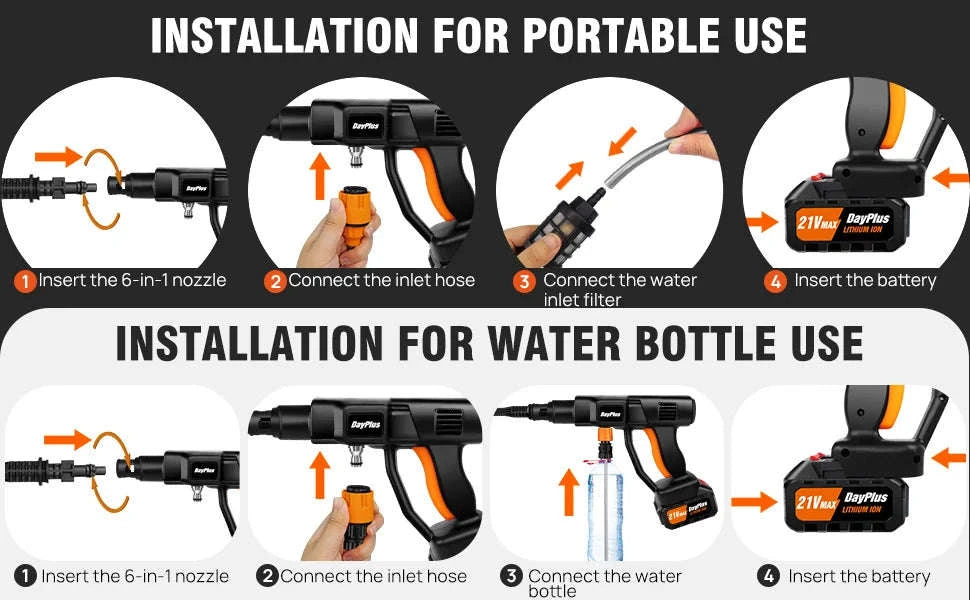 INSTALLATION FOR PORTABLE USE

DayPlus

DayPlus

21V MAX DayPlus LITHIUM ION

1 Insert the 6-in-1 nozzle
2 Connect the inlet hose
3 Connect the water inlet filter
4 Insert the battery

INSTALLATION FOR WATER BOTTLE USE

DayPlus

DayPlus

DayPlus

21V MAX

21V MAX DayPlus LITHIUM ION

1 Insert the 6-in-1 nozzle
2 Connect the inlet hose
3 Connect the water bottle
4 Insert the battery